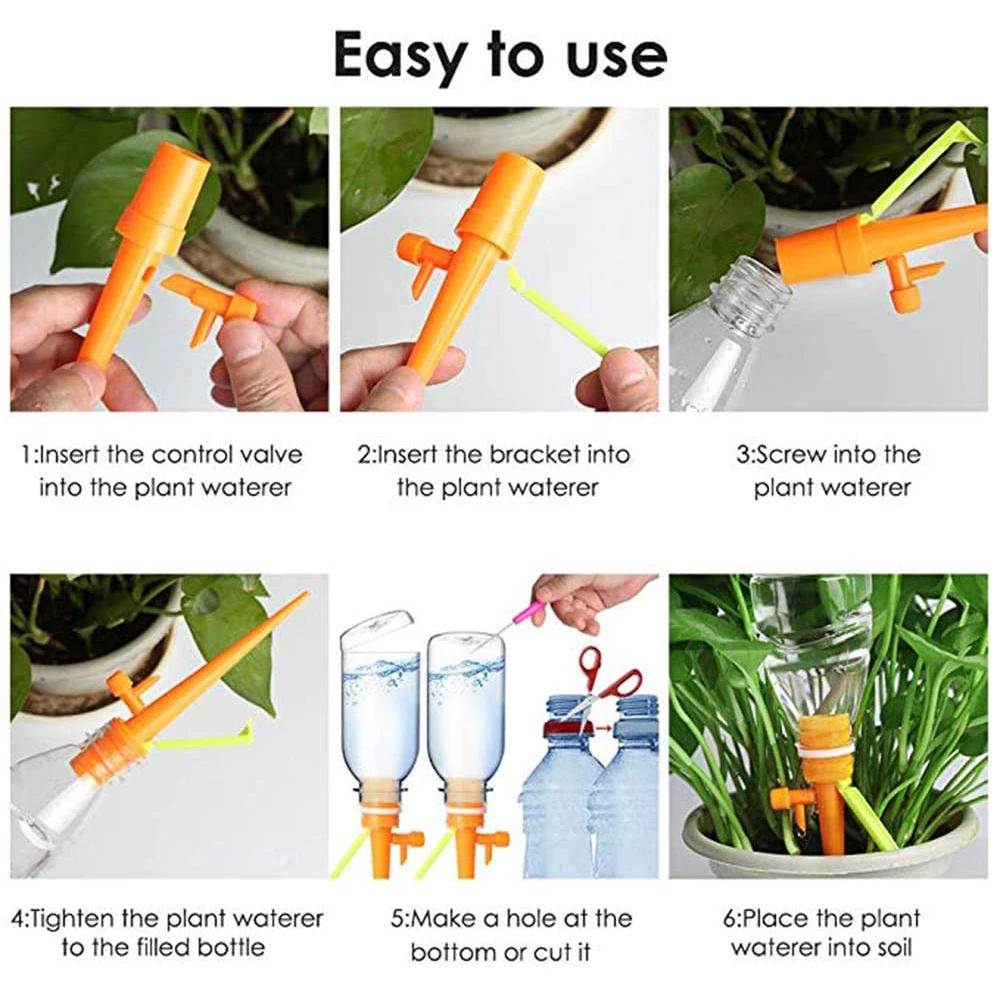 Easy to use

1:Insert the control valve into the plant waterer

2:Insert the bracket into the plant waterer

3:Screw into the plant waterer

4:Tighten the plant waterer to the filled bottle

5:Make a hole at the bottom or cut it

6:Place the plant waterer into soil