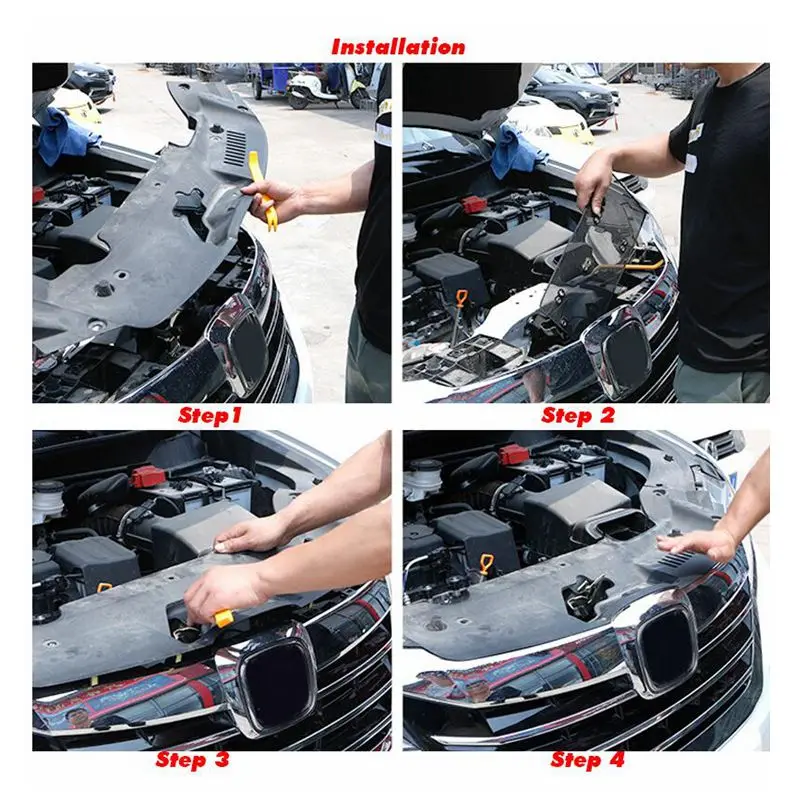 Installation

Step1

Step 2

Step 3

Step 4