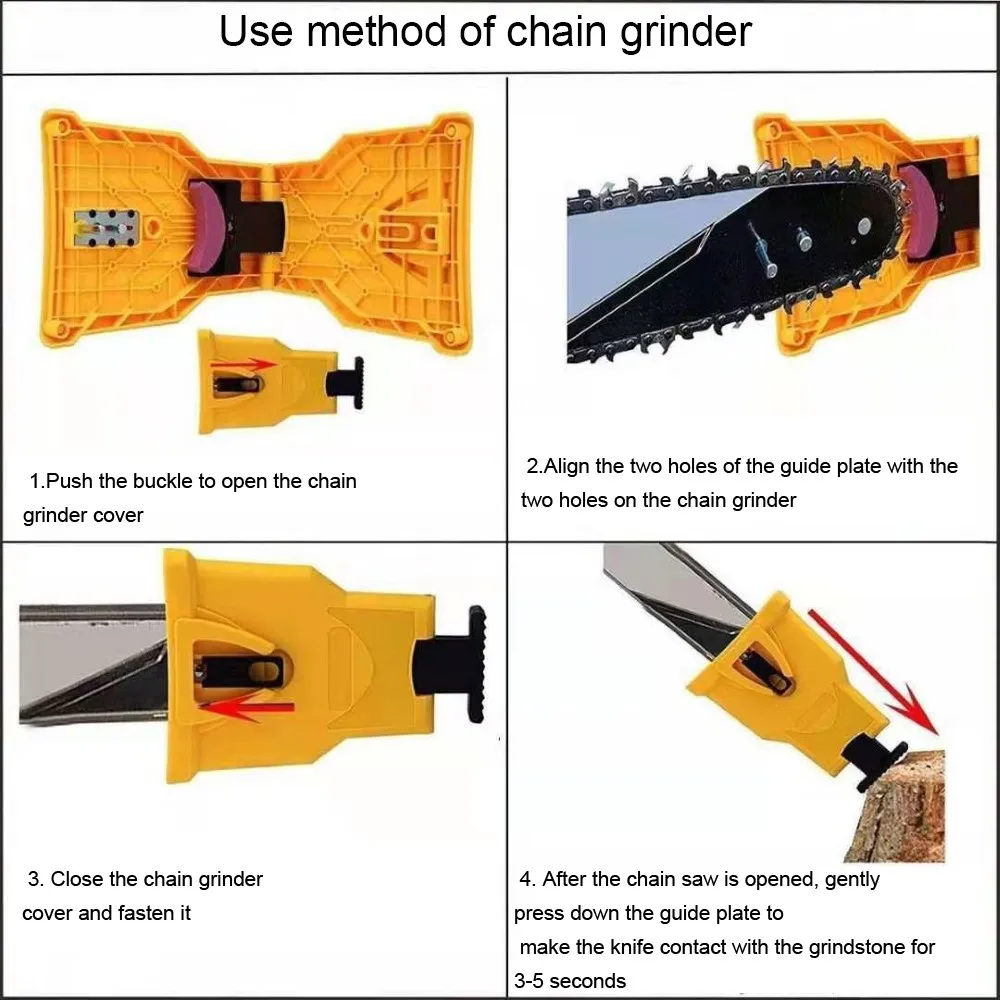 Use method of chain grinder

1.Push the buckle to open the chain grinder cover

2.Align the two holes of the guide plate with the two holes on the chain grinder

3. Close the chain grinder cover and fasten it

4. After the chain saw is opened, gently press down the guide plate to make the knife contact with the grindstone for 3-5 seconds