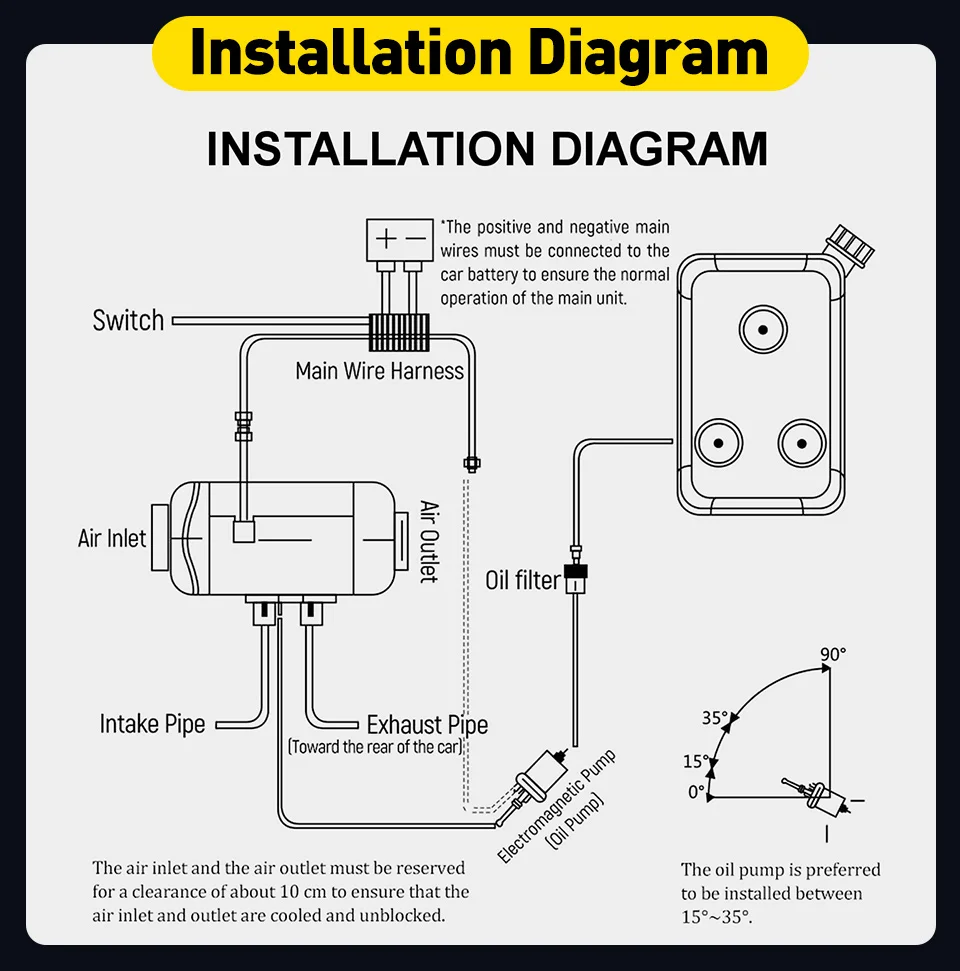 Installation Diagram

INSTALLATION DIAGRAM

+ −

*The positive and negative main wires must be connected to the car battery to ensure the normal operation of the main unit.

Switch

Main Wire Harness

Air Inlet

Air Outlet

Oil filter

Intake Pipe

Exhaust Pipe
(Toward the rear of the car)

Electromagnetic Pump
(Oil Pump)

90°

35°

15°

0°

The air inlet and the air outlet must be reserved for a clearance of about 10 cm to ensure that the air inlet and outlet are cooled and unblocked.

The oil pump is preferred to be installed between 15°~35°.