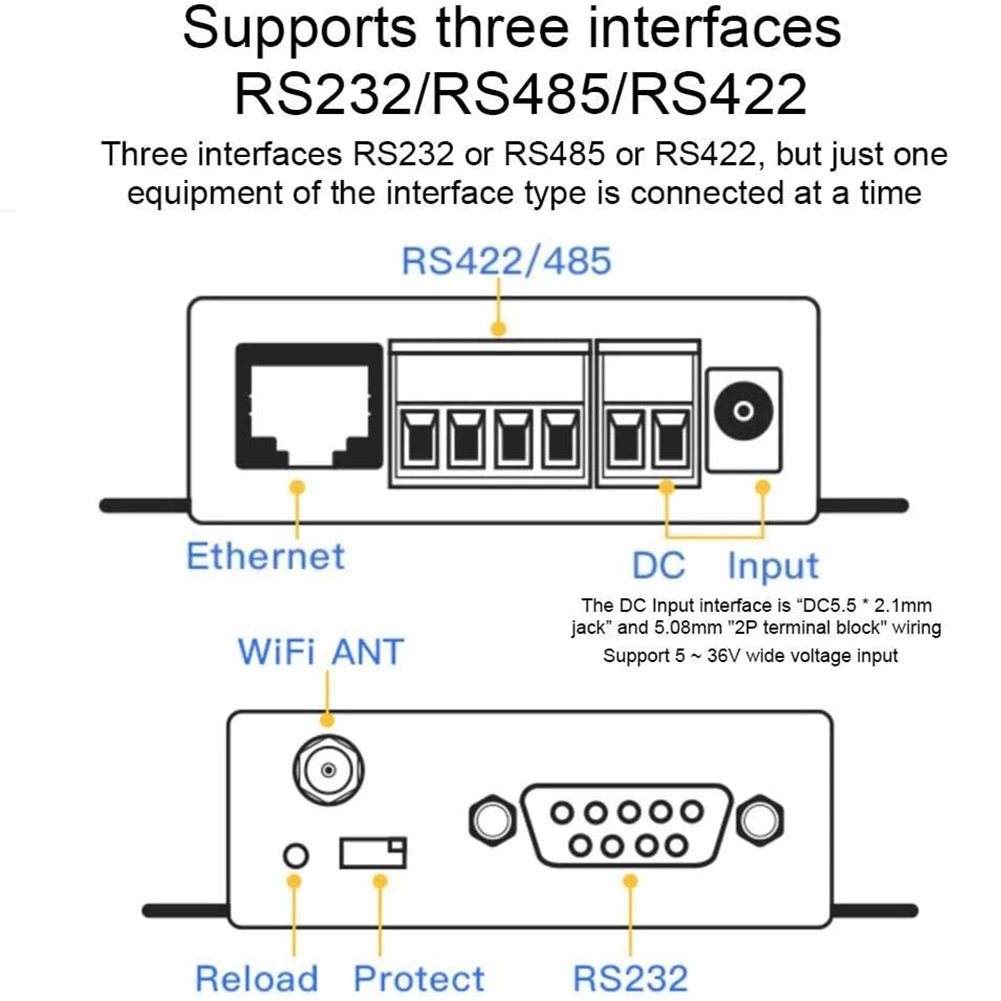 Supports three interfaces RS232/RS485/RS422

Three interfaces RS232 or RS485 or RS422, but just one equipment of the interface type is connected at a time

RS422/485

Ethernet

DC Input

The DC Input interface is “DC5.5 * 2.1mm jack” and 5.08mm "2P terminal block" wiring

Support 5 ~ 36V wide voltage input

WiFi ANT

Reload

Protect

RS232