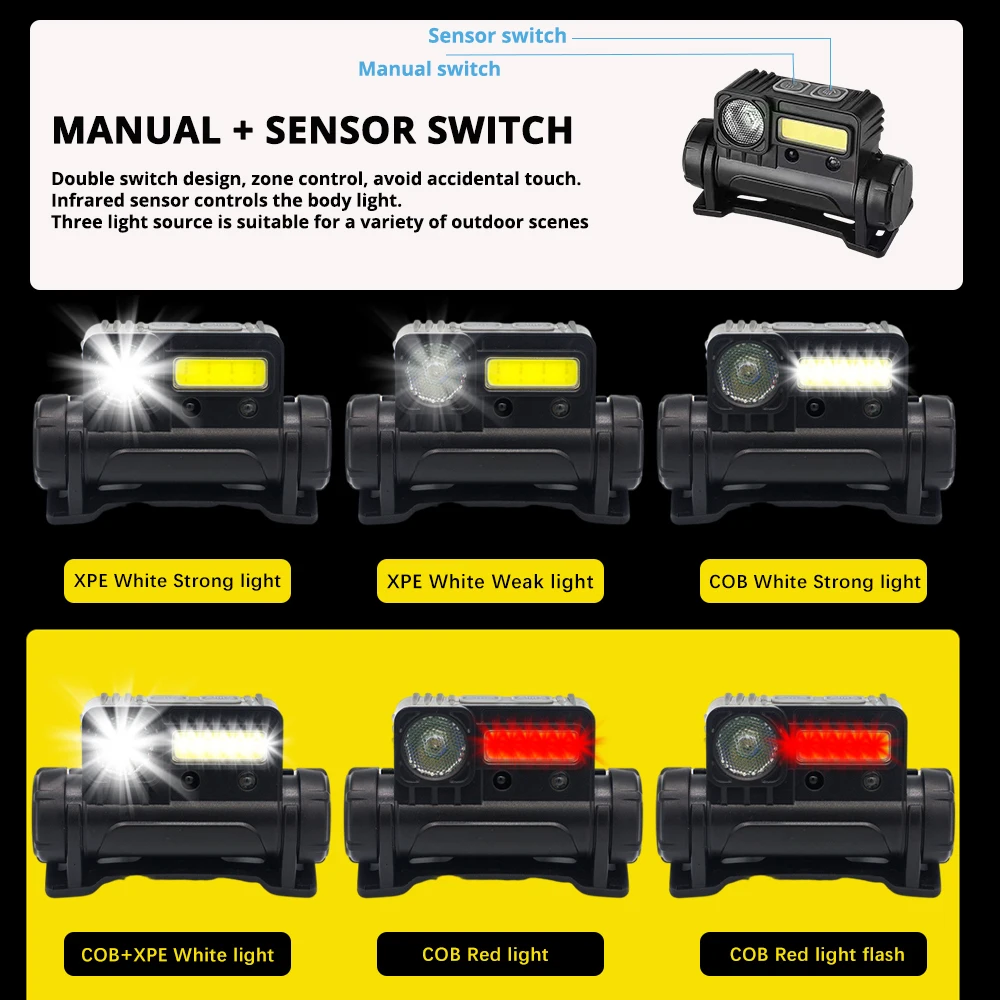 Sensor switch
Manual switch

MANUAL + SENSOR SWITCH

Double switch design, zone control, avoid accidental touch.
Infrared sensor controls the body light.
Three light source is suitable for a variety of outdoor scenes

XPE White Strong light

XPE White Weak light

COB White Strong light

COB+XPE White light

COB Red light

COB Red light flash