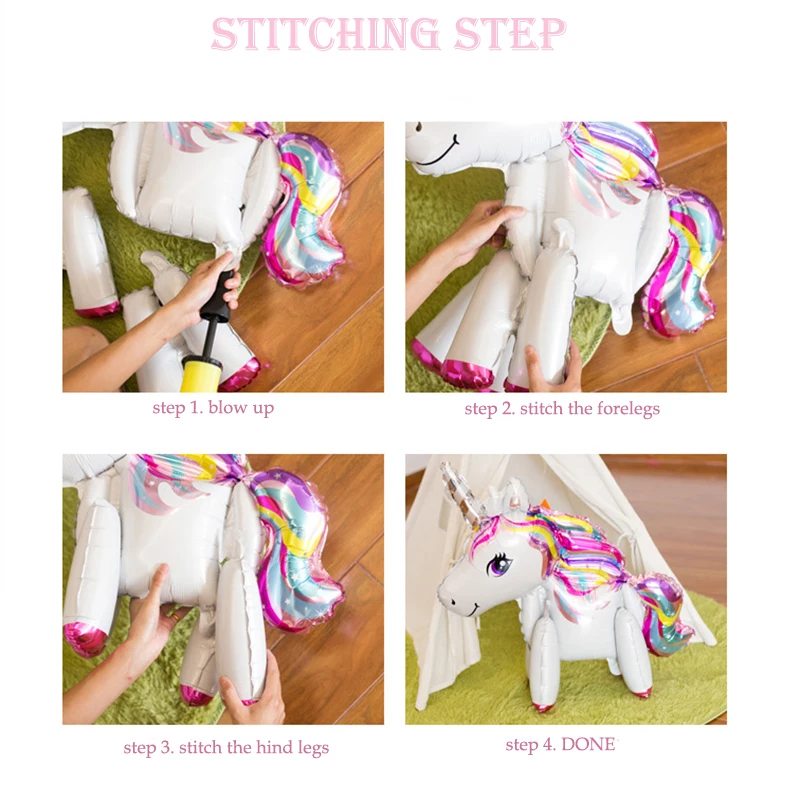 STITCHING STEP

step 1. blow up

step 2. stitch the forelegs

step 3. stitch the hind legs

step 4. DONE