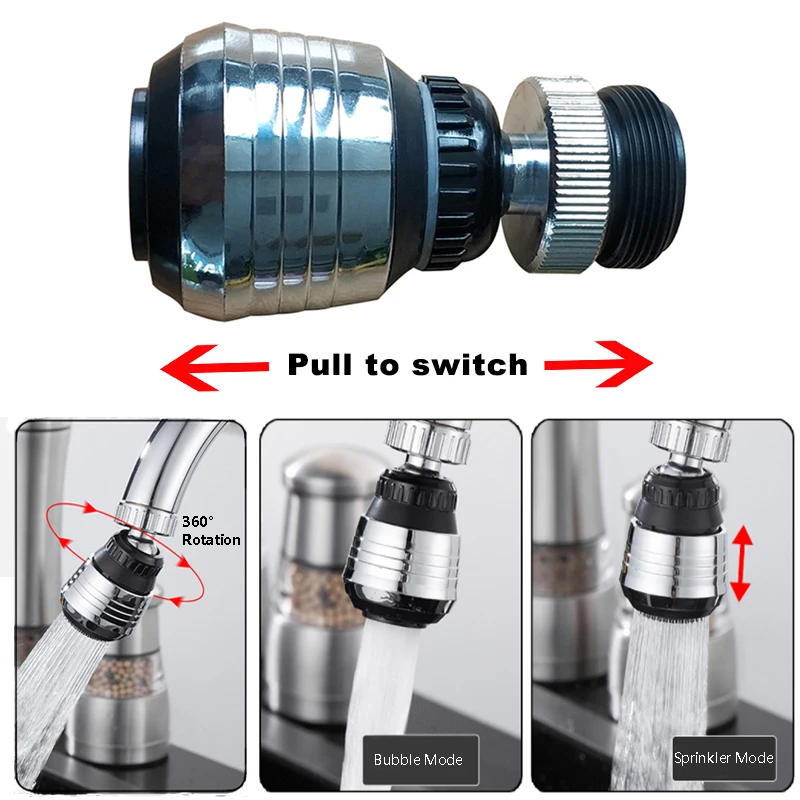 Pull to switch

360° Rotation

Bubble Mode

Sprinkler Mode