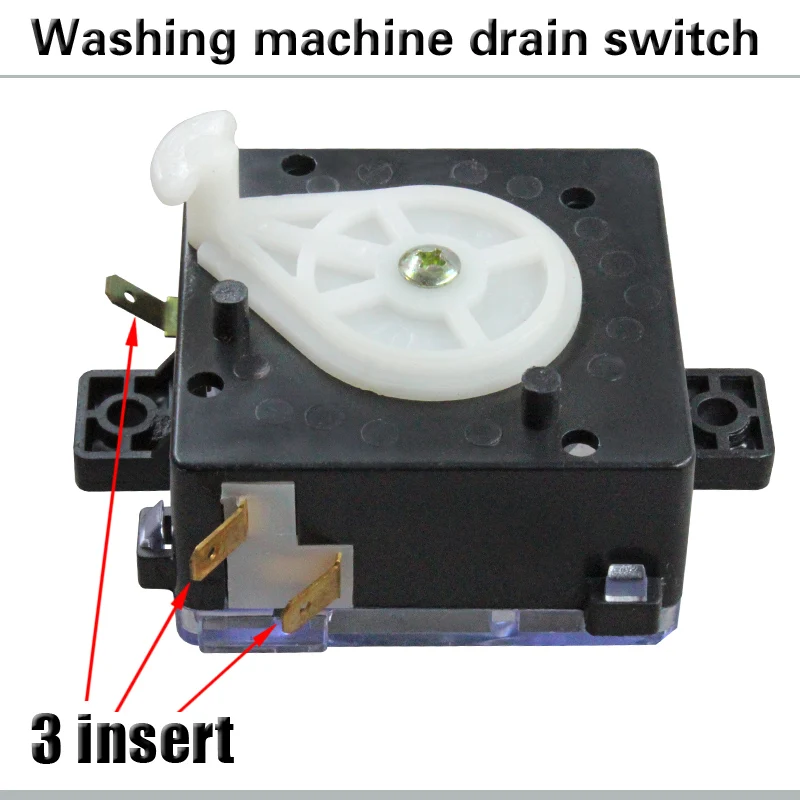 Washing machine drain switch

3 insert