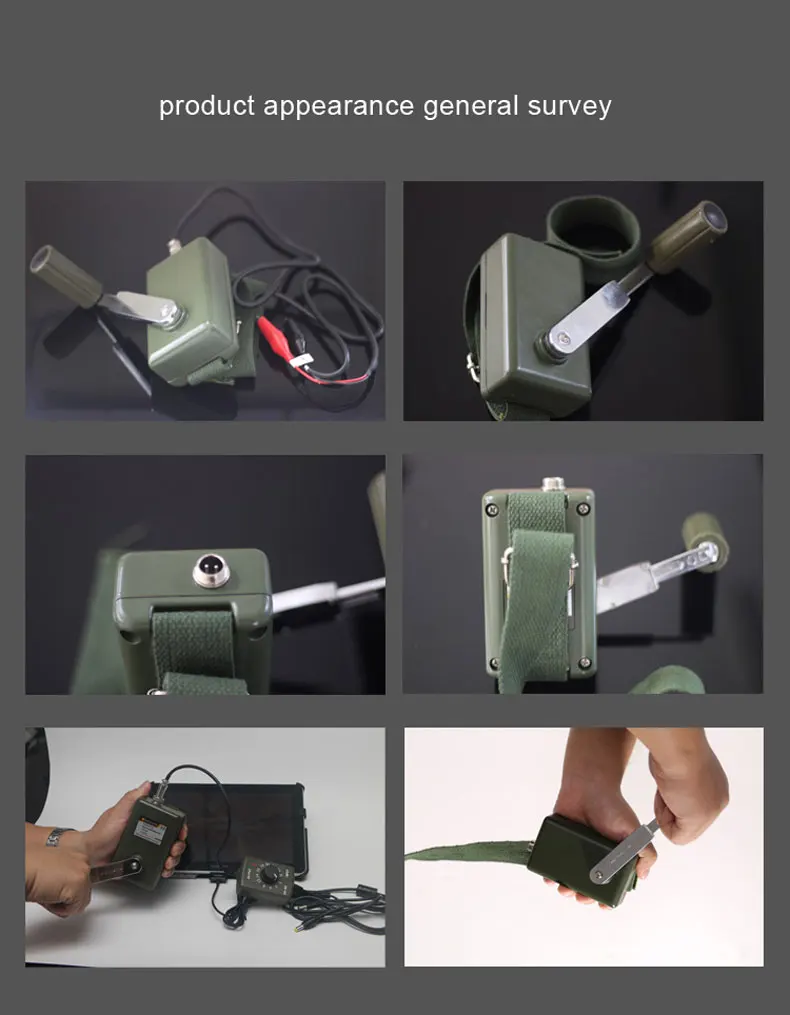 product appearance general survey