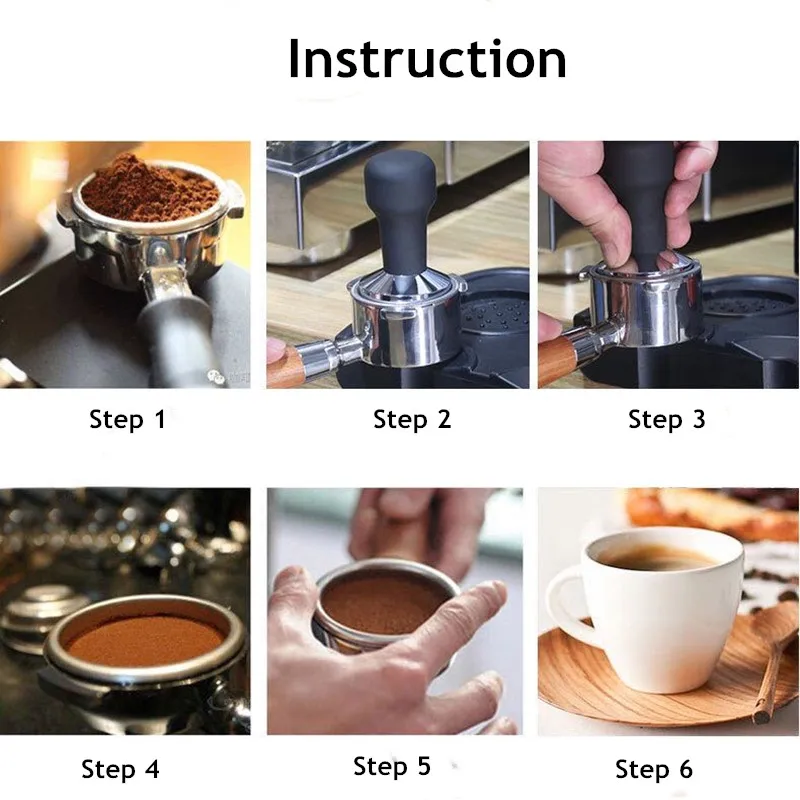 Instruction

Step 1

Step 2

Step 3

Step 4

Step 5

Step 6