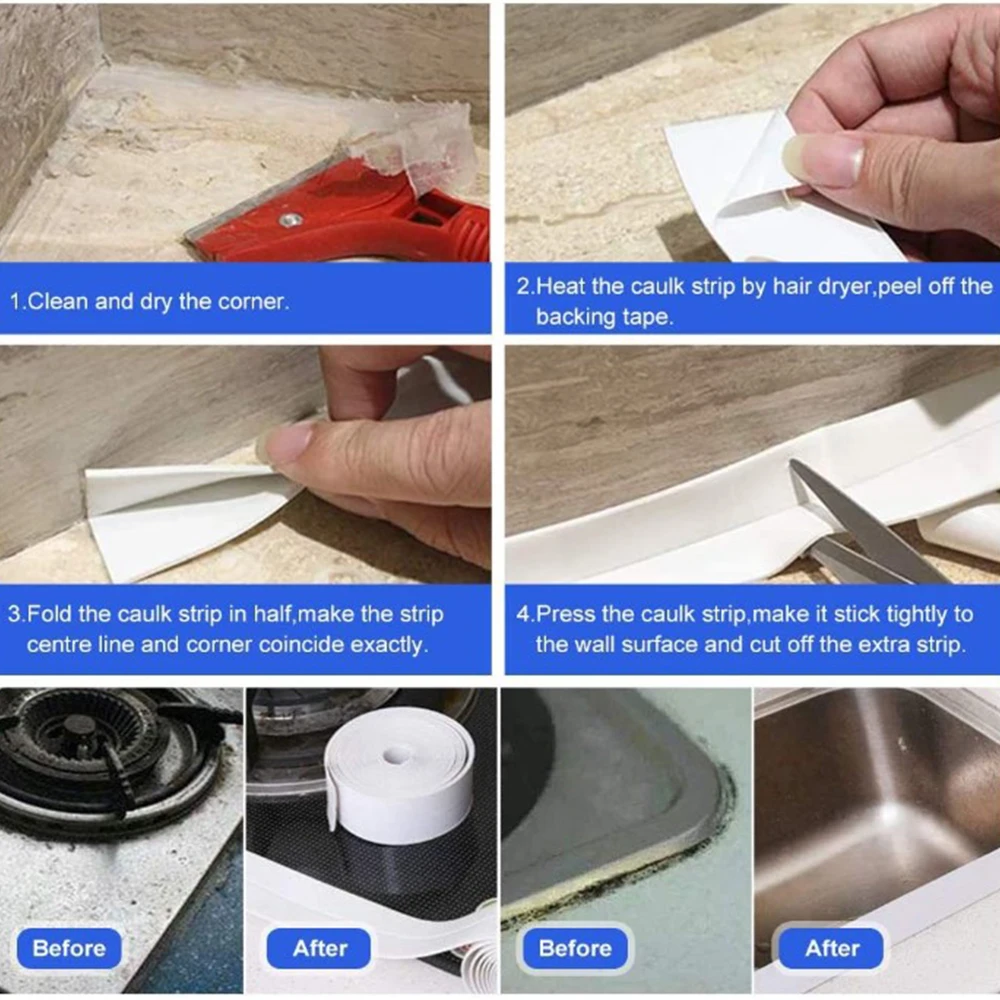 1.Clean and dry the corner.

2.Heat the caulk strip by hair dryer,peel off the backing tape.

3.Fold the caulk strip in half,make the strip centre line and corner coincide exactly.

4.Press the caulk strip,make it stick tightly to the wall surface and cut off the extra strip.

Before

After

Before

After