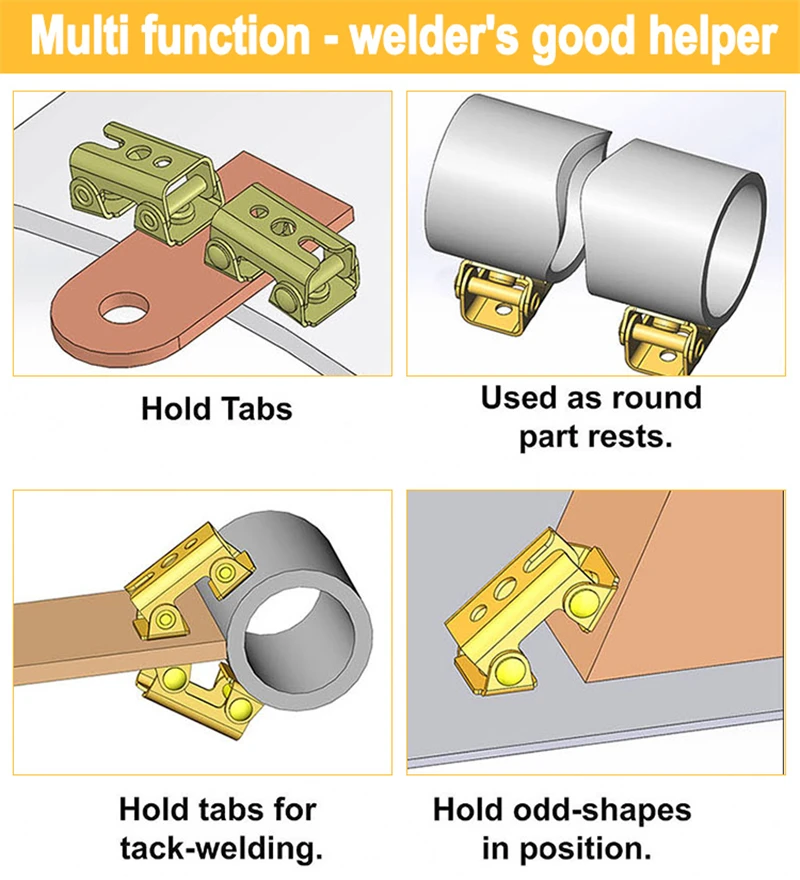 Multi function - welder's good helper

Hold Tabs

Used as round part rests.

Hold tabs for tack-welding.

Hold odd-shapes in position.