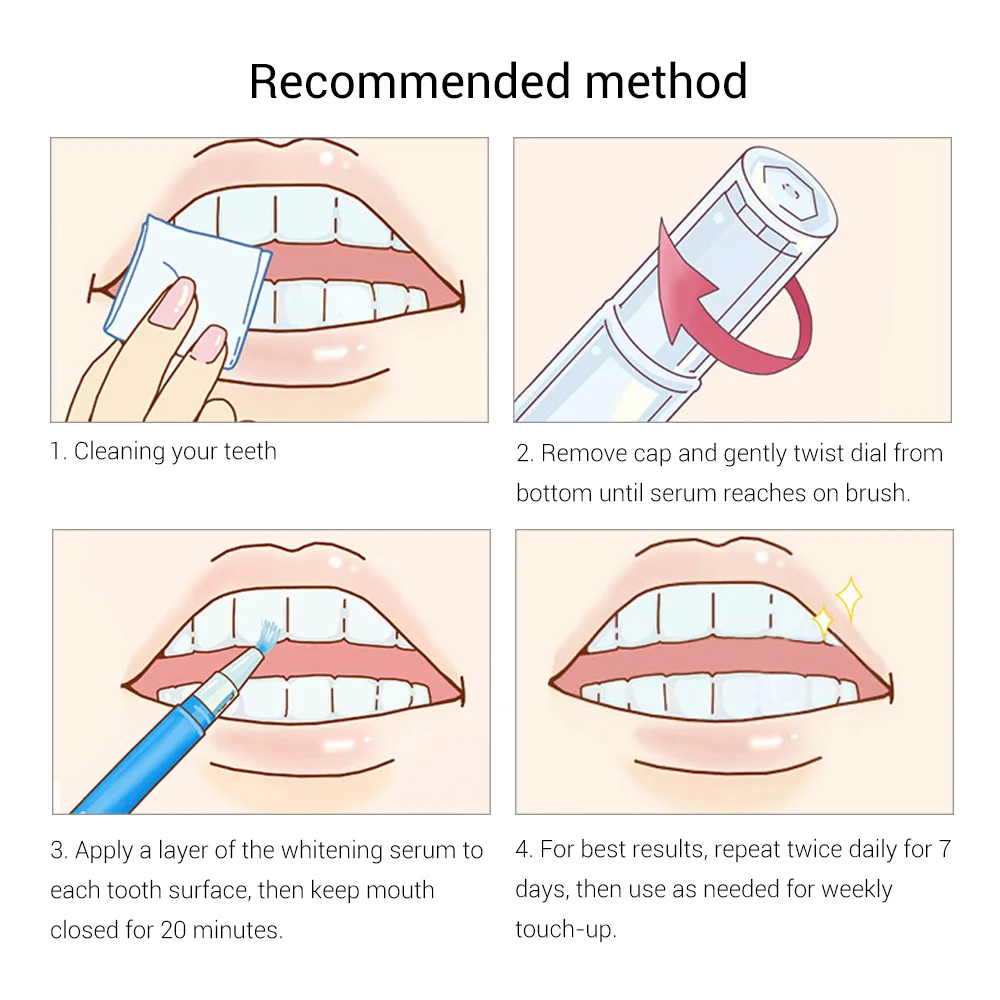 Recommended method

1. Cleaning your teeth

2. Remove cap and gently twist dial from bottom until serum reaches on brush.

3. Apply a layer of the whitening serum to each tooth surface, then keep mouth closed for 20 minutes.

4. For best results, repeat twice daily for 7 days, then use as needed for weekly touch-up.