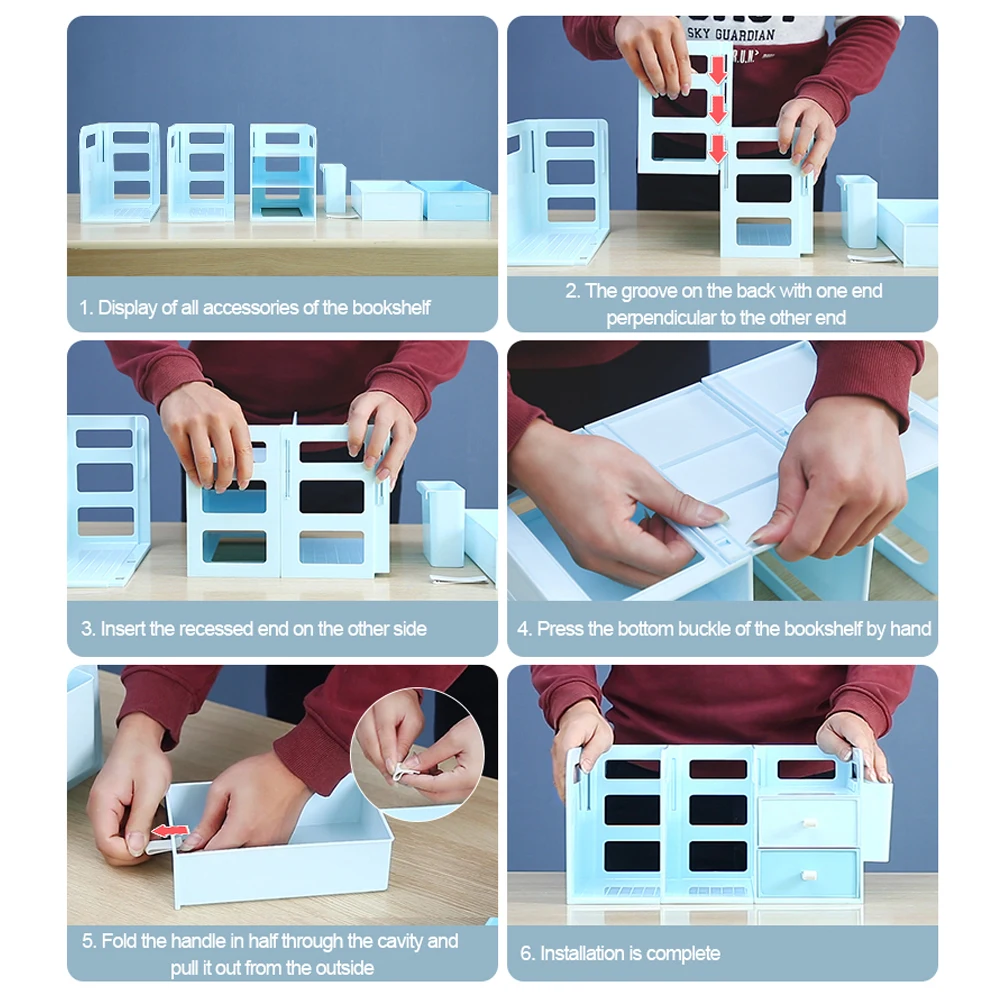 1. Display of all accessories of the bookshelf

SKY GUARDIAN

2. The groove on the back with one end perpendicular to the other end

3. Insert the recessed end on the other side

4. Press the bottom buckle of the bookshelf by hand

5. Fold the handle in half through the cavity and pull it out from the outside

6. Installation is complete