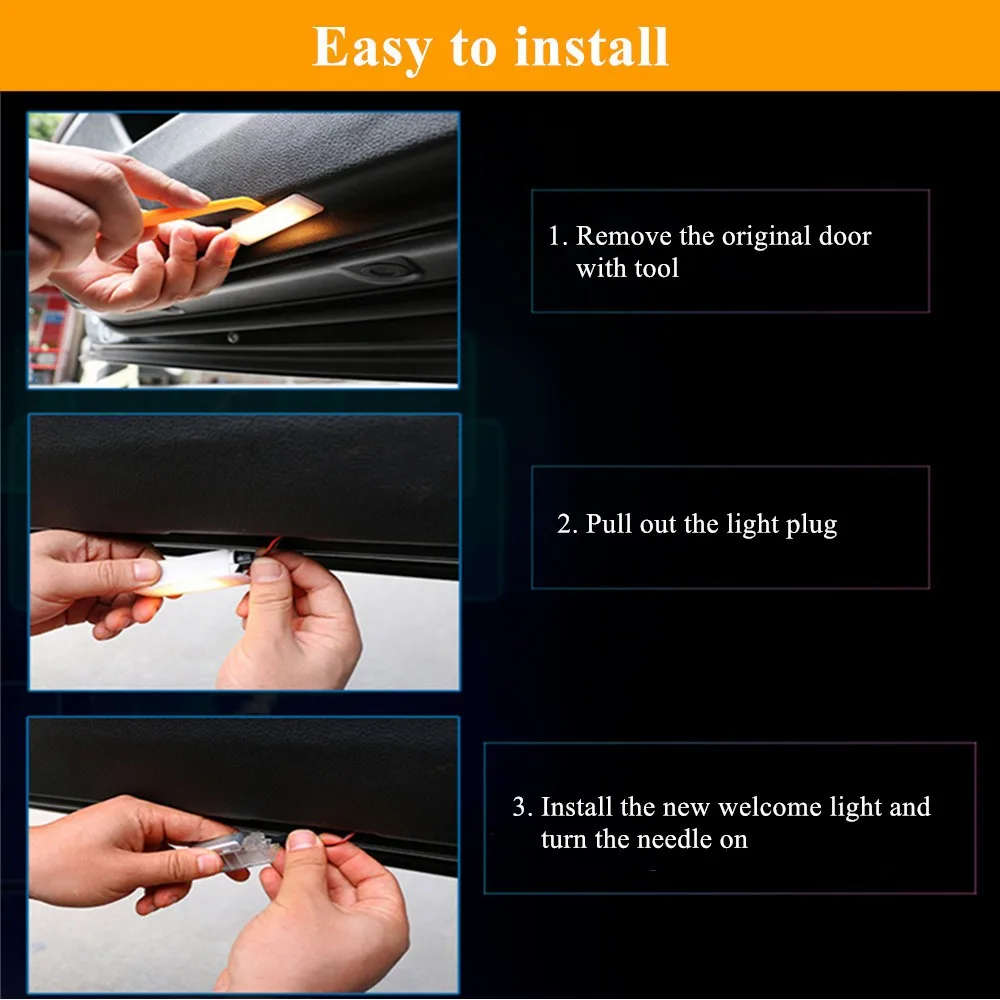 Easy to install

1. Remove the original door with tool

2. Pull out the light plug

3. Install the new welcome light and turn the needle on