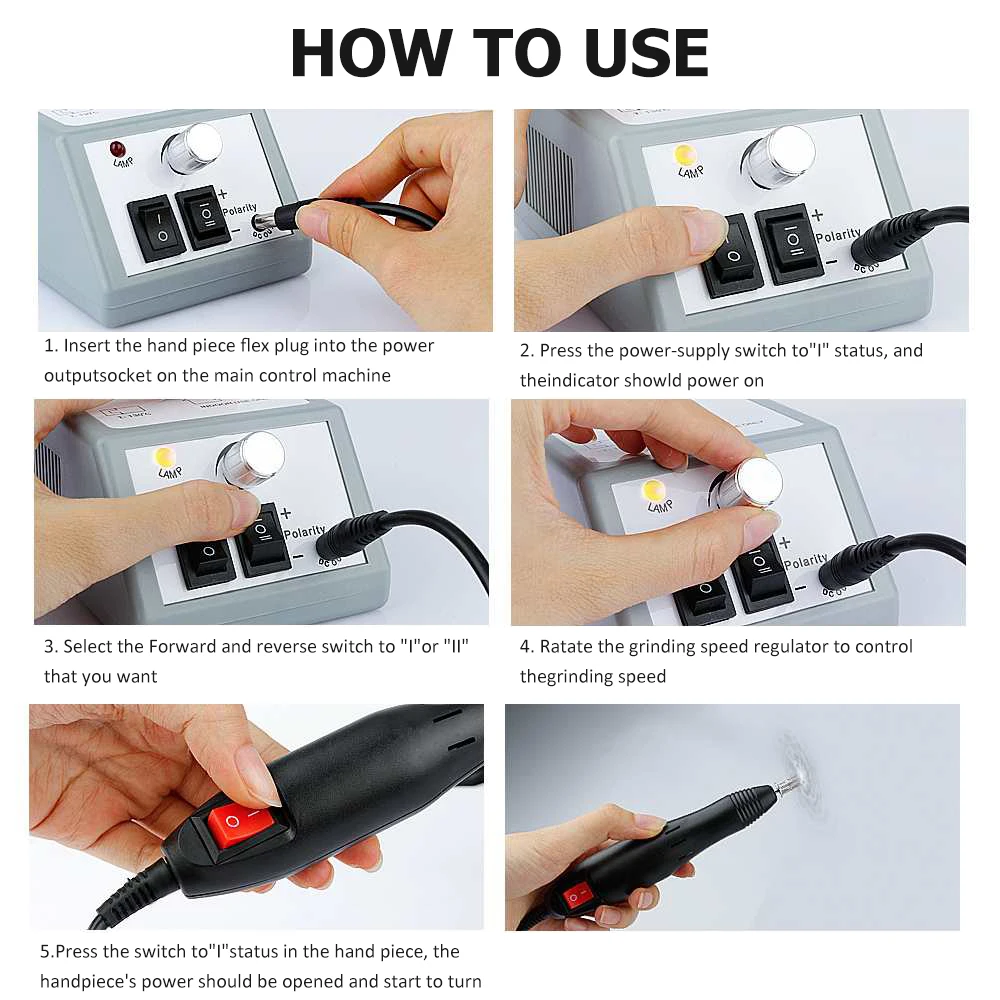 HOW TO USE

LAMP
Polarity
+
−

1. Insert the hand piece flex plug into the power outputsocket on the main control machine

LAMP
Polarity
+
−

2. Press the power-supply switch to"I" status, and theindicator showld power on

LAMP
Polarity
+
−

3. Select the Forward and reverse switch to "I"or "II" that you want

LAMP
Polarity
+
−

4. Ratate the grinding speed regulator to control thegrinding speed

5.Press the switch to"I"status in the hand piece, the handpiece's power should be opened and start to turn