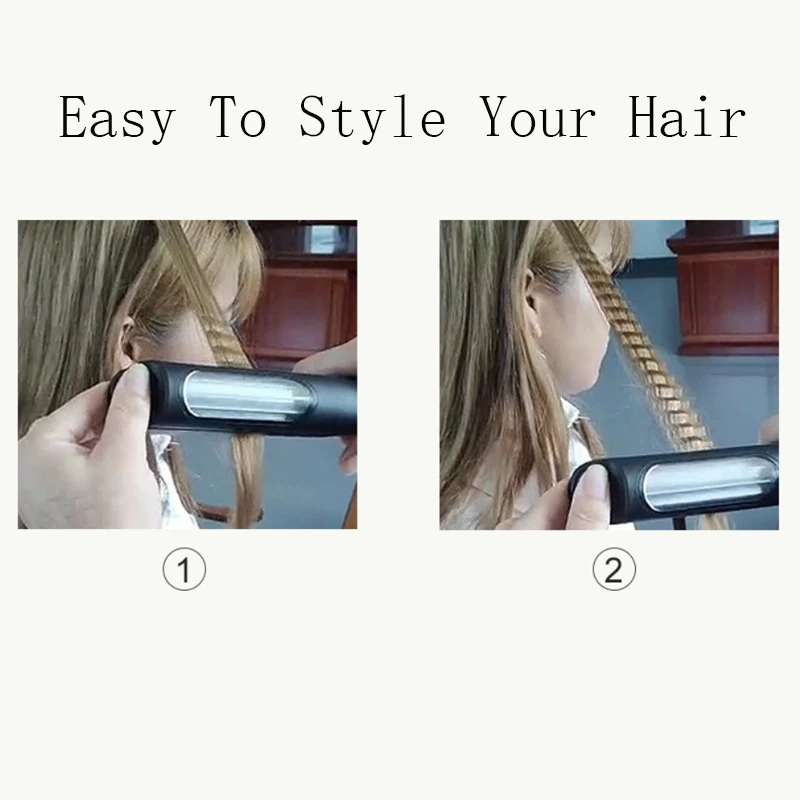 Easy To Style Your Hair

①

②