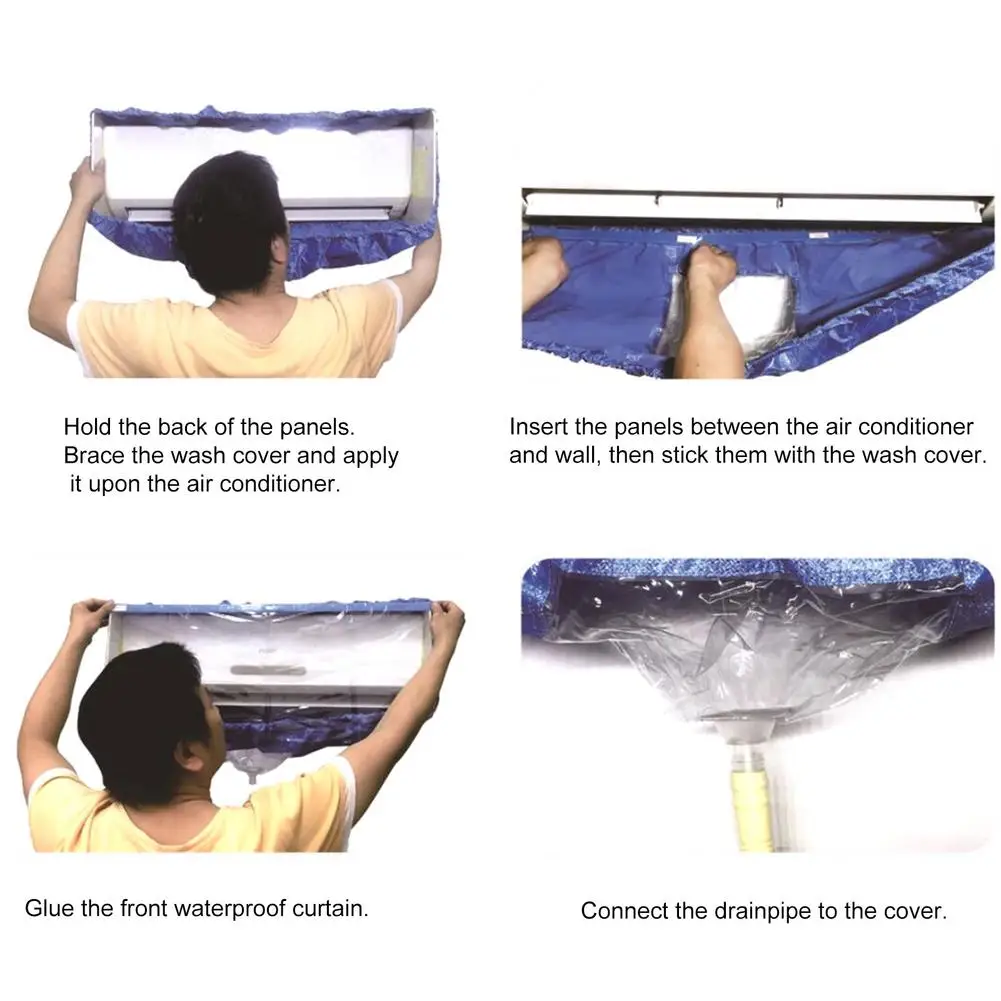 Hold the back of the panels.
Brace the wash cover and apply it upon the air conditioner.

Insert the panels between the air conditioner and wall, then stick them with the wash cover.

Glue the front waterproof curtain.

Connect the drainpipe to the cover.