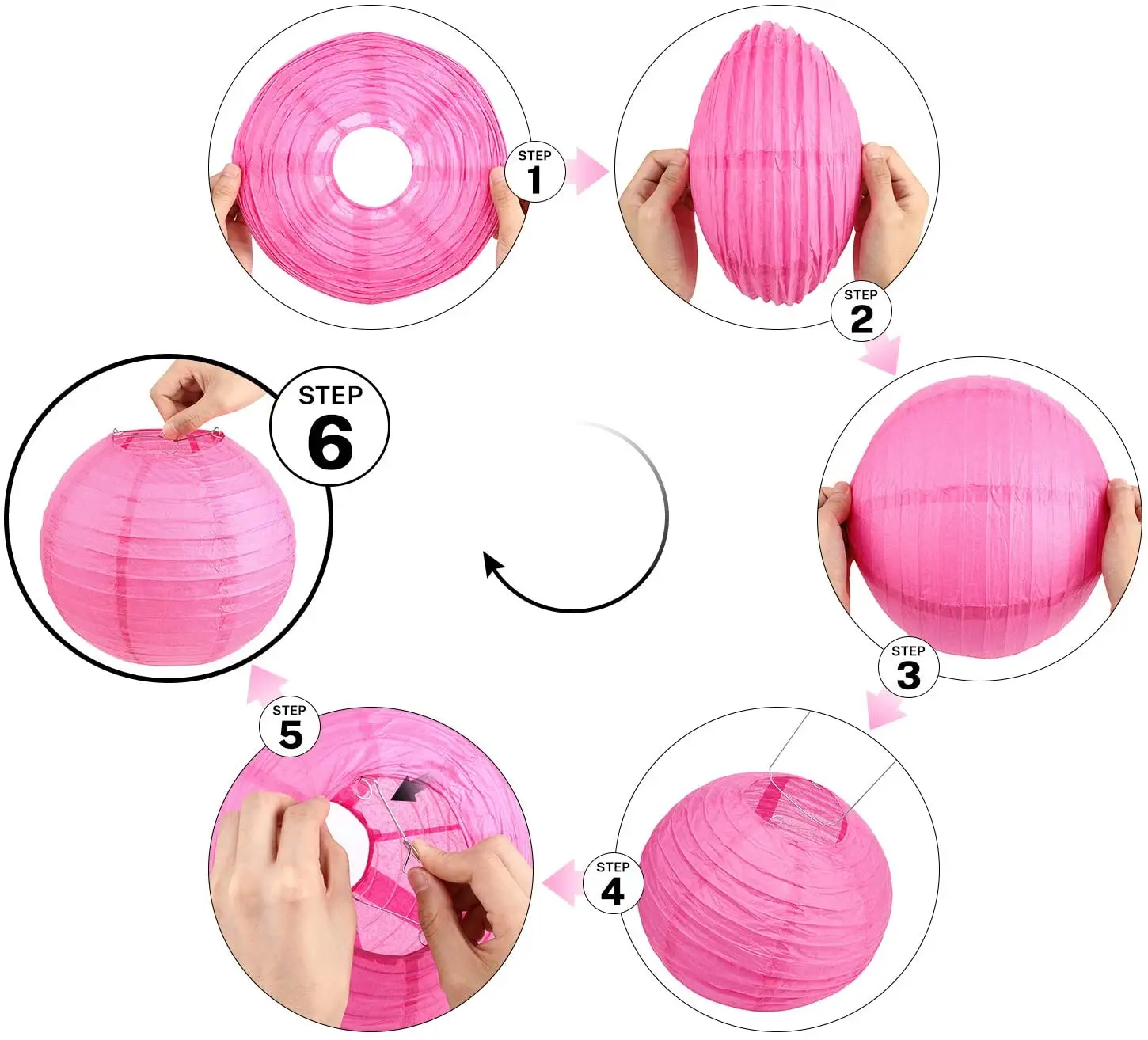 STEP
1

STEP
2

STEP
3

STEP
4

STEP
5

STEP
6