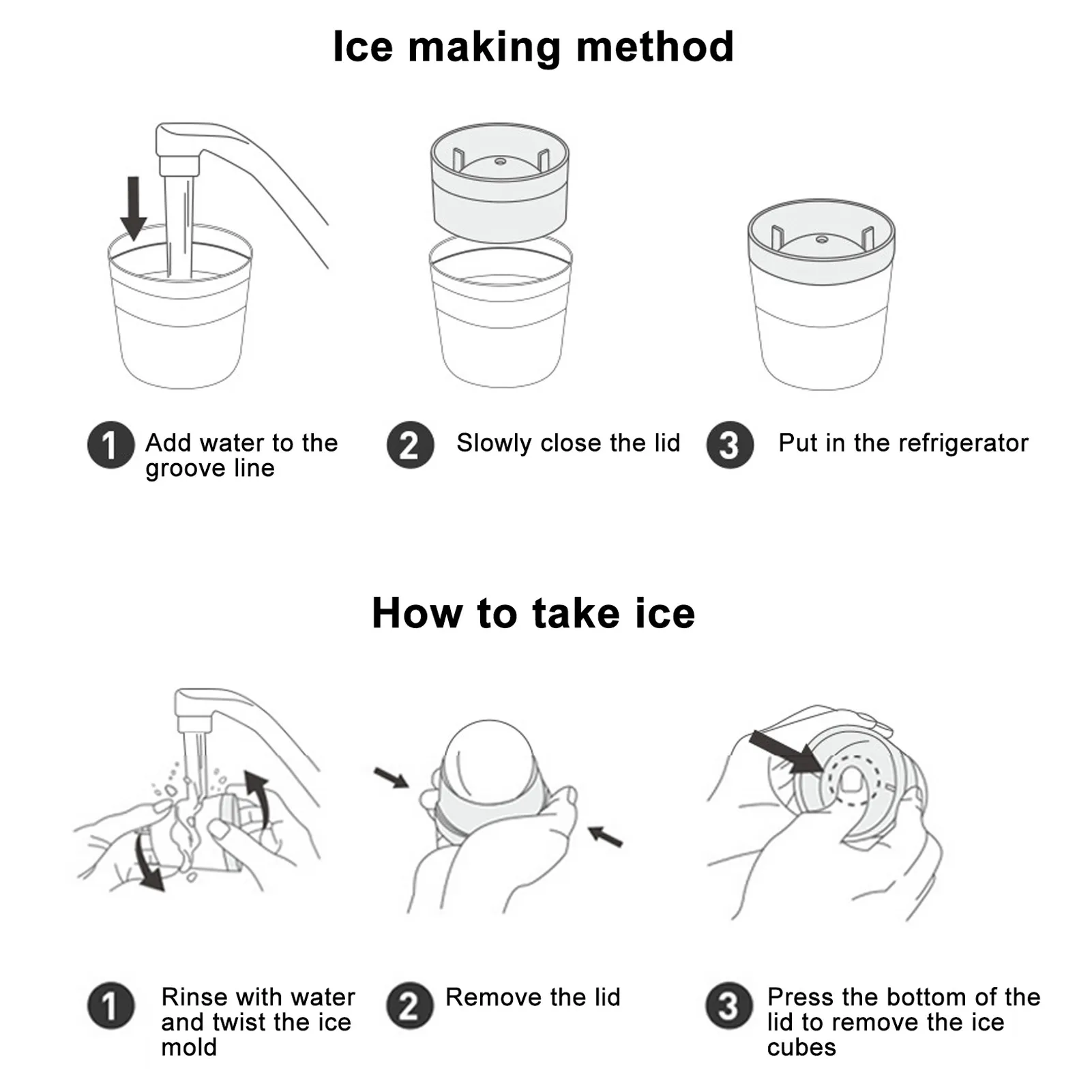 Ice making method

1 Add water to the groove line

2 Slowly close the lid

3 Put in the refrigerator

How to take ice

1 Rinse with water and twist the ice mold

2 Remove the lid

3 Press the bottom of the lid to remove the ice cubes