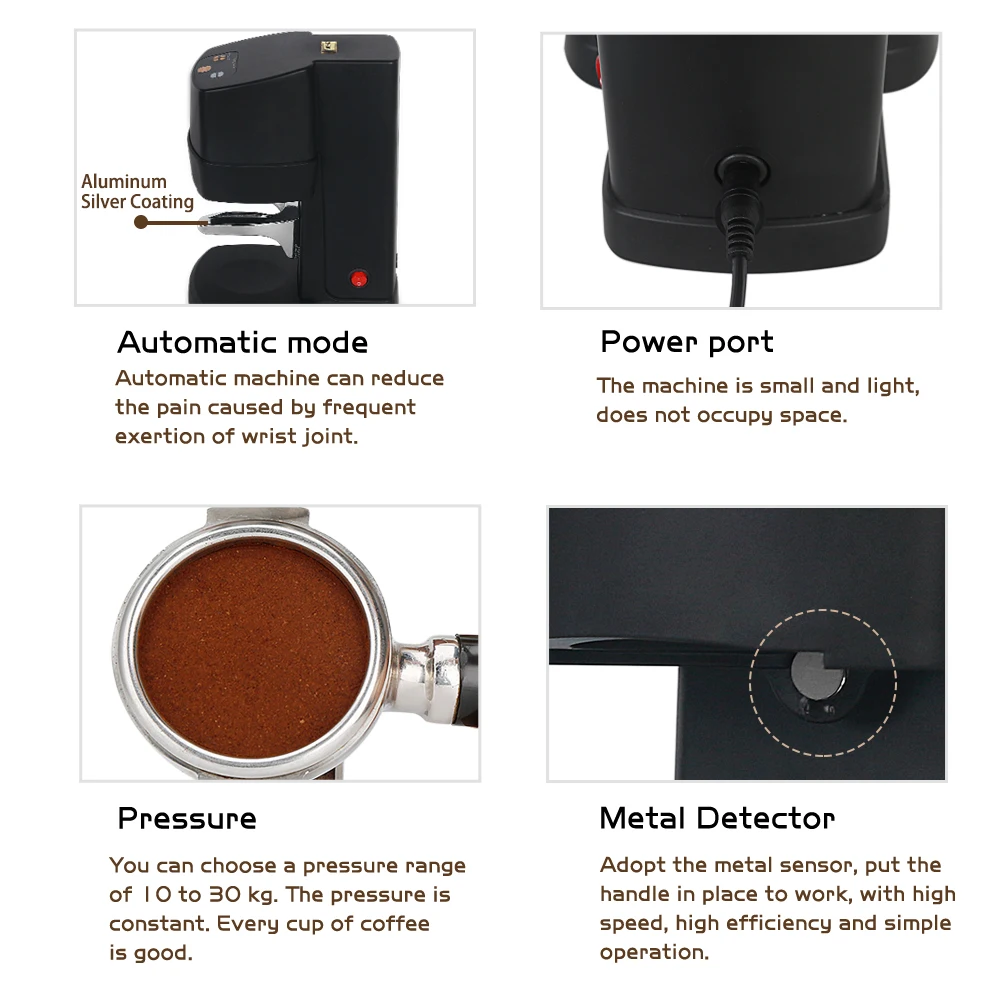 Aluminum Silver Coating

Automatic mode

Automatic machine can reduce the pain caused by frequent exertion of wrist joint.

Power port

The machine is small and light, does not occupy space.

Pressure

You can choose a pressure range of 10 to 30 kg. The pressure is constant. Every cup of coffee is good.

Metal Detector

Adopt the metal sensor, put the handle in place to work, with high speed, high efficiency and simple operation.