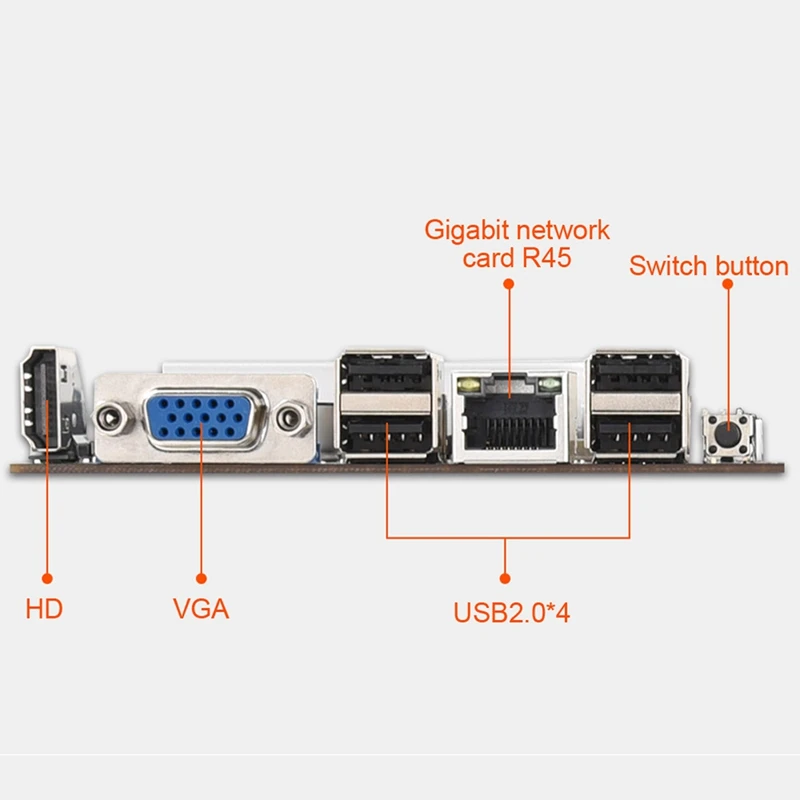 Gigabit network card R45

Switch button

HD

VGA

USB2.0*4