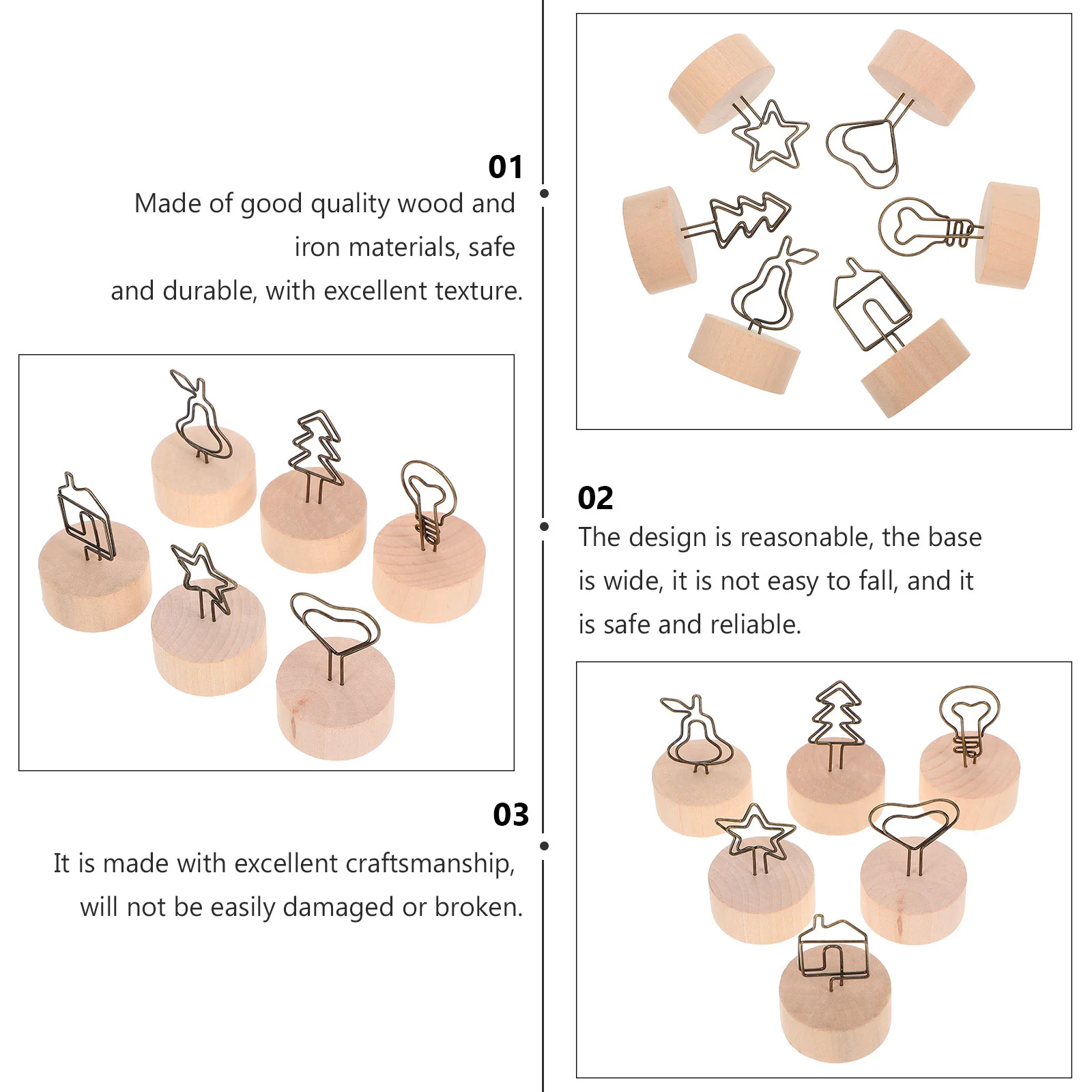 01
Made of good quality wood and iron materials, safe and durable, with excellent texture.

02
The design is reasonable, the base is wide, it is not easy to fall, and it is safe and reliable.

03
It is made with excellent craftsmanship, will not be easily damaged or broken.