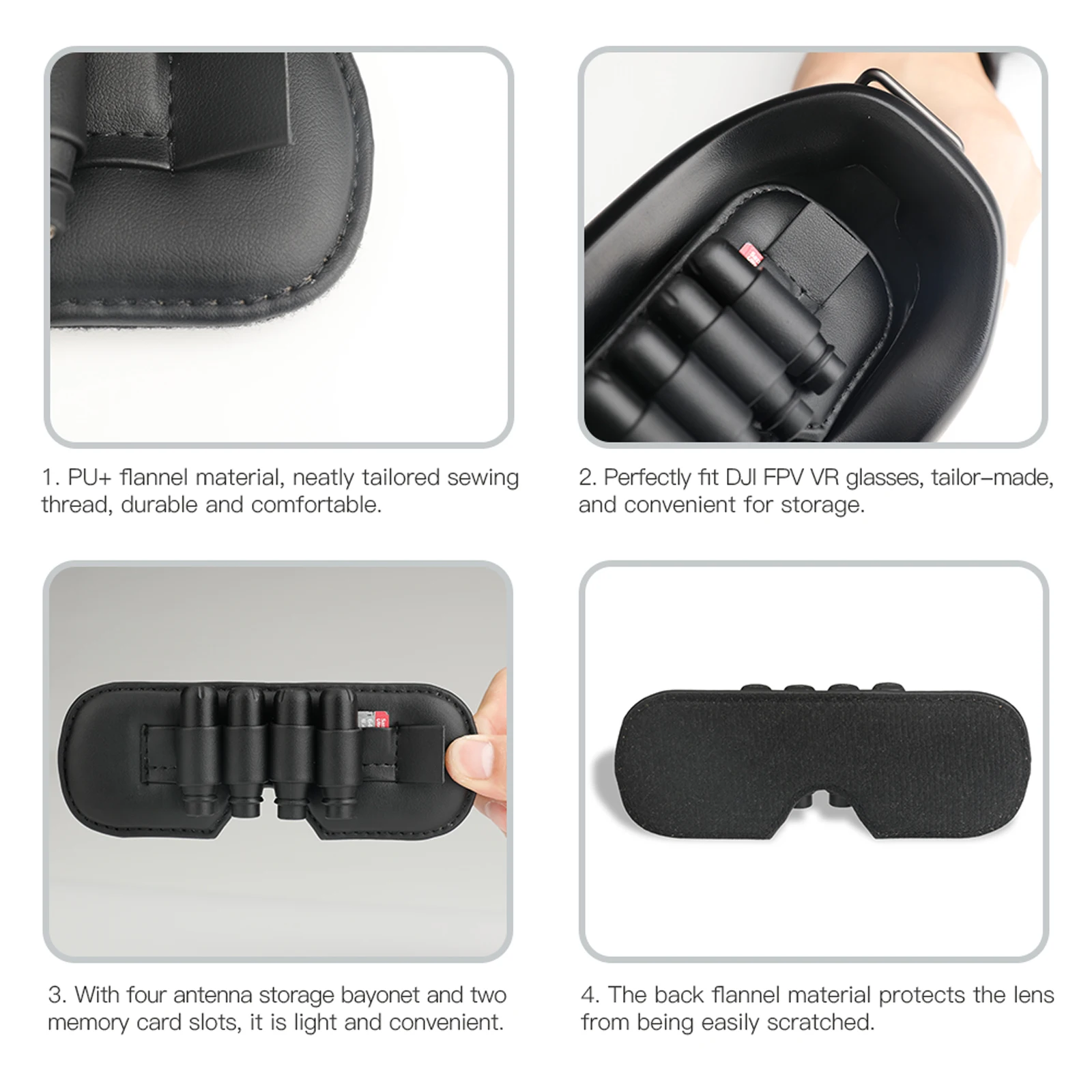 1. PU+ flannel material, neatly tailored sewing thread, durable and comfortable.

2. Perfectly fit DJI FPV VR glasses, tailor-made, and convenient for storage.

3. With four antenna storage bayonet and two memory card slots, it is light and convenient.

4. The back flannel material protects the lens from being easily scratched.