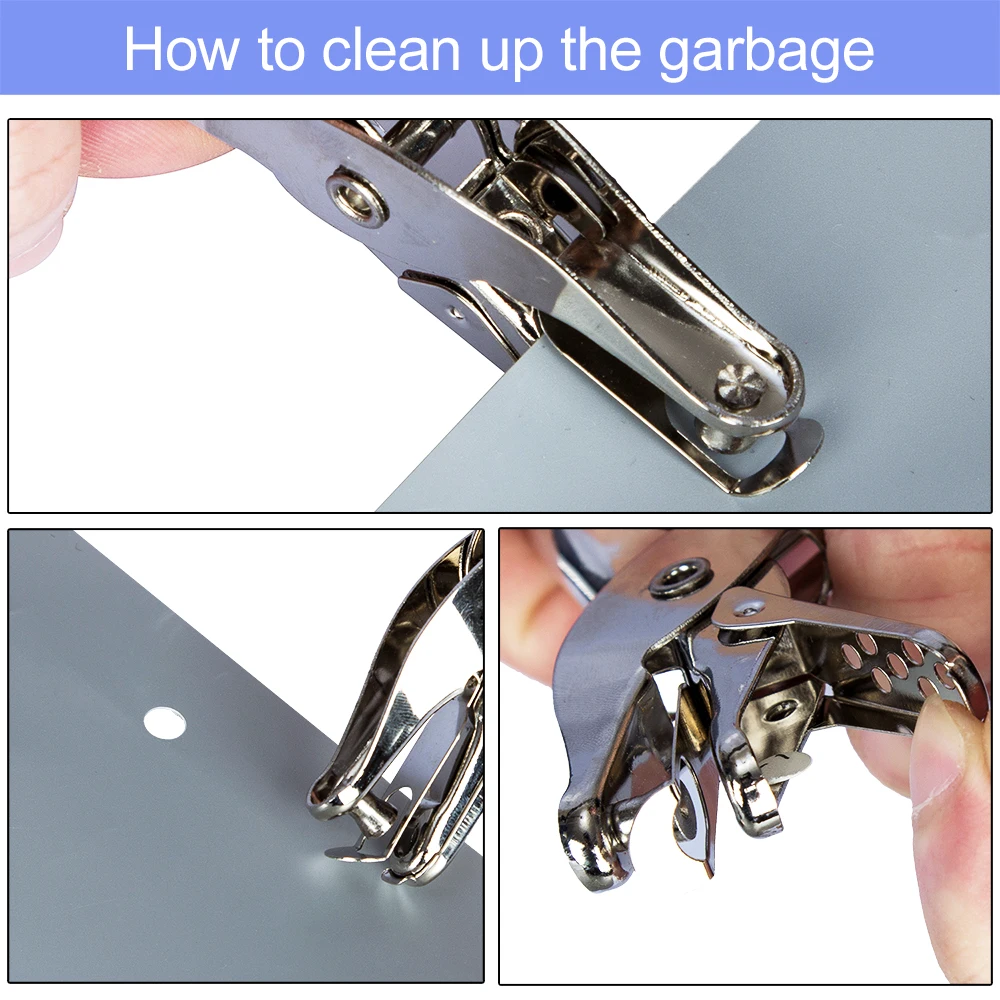 How to clean up the garbage