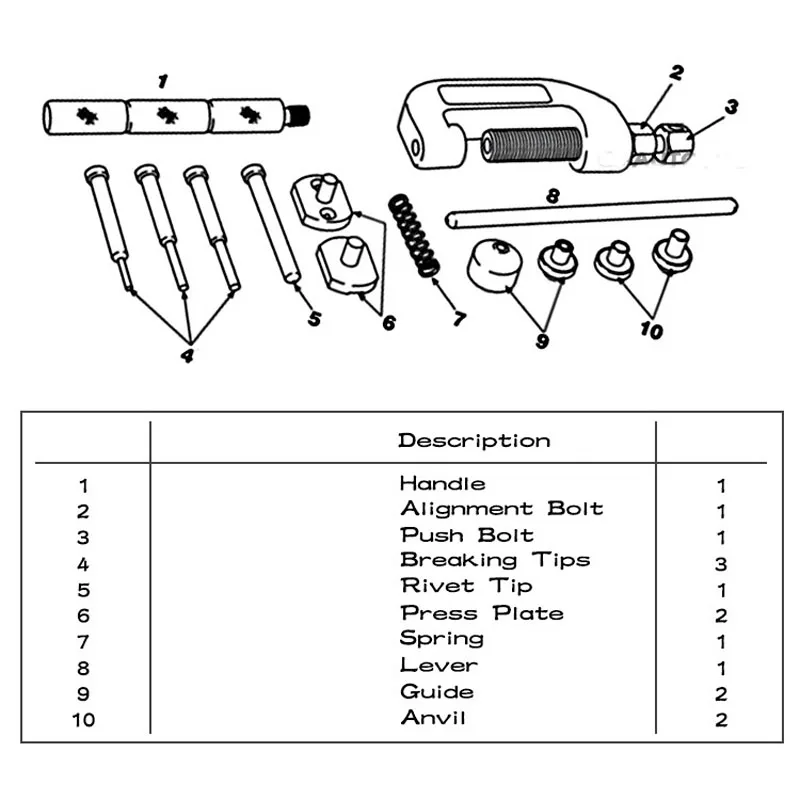 1
2
3
8
4
5
6
7
9
10

| | Description | |
|---|---|---|
| 1 | Handle | 1 |
| 2 | Alignment Bolt | 1 |
| 3 | Push Bolt | 1 |
| 4 | Breaking Tips | 3 |
| 5 | Rivet Tip | 1 |
| 6 | Press Plate | 2 |
| 7 | Spring | 1 |
| 8 | Lever | 1 |
| 9 | Guide | 2 |
| 10 | Anvil | 2 |