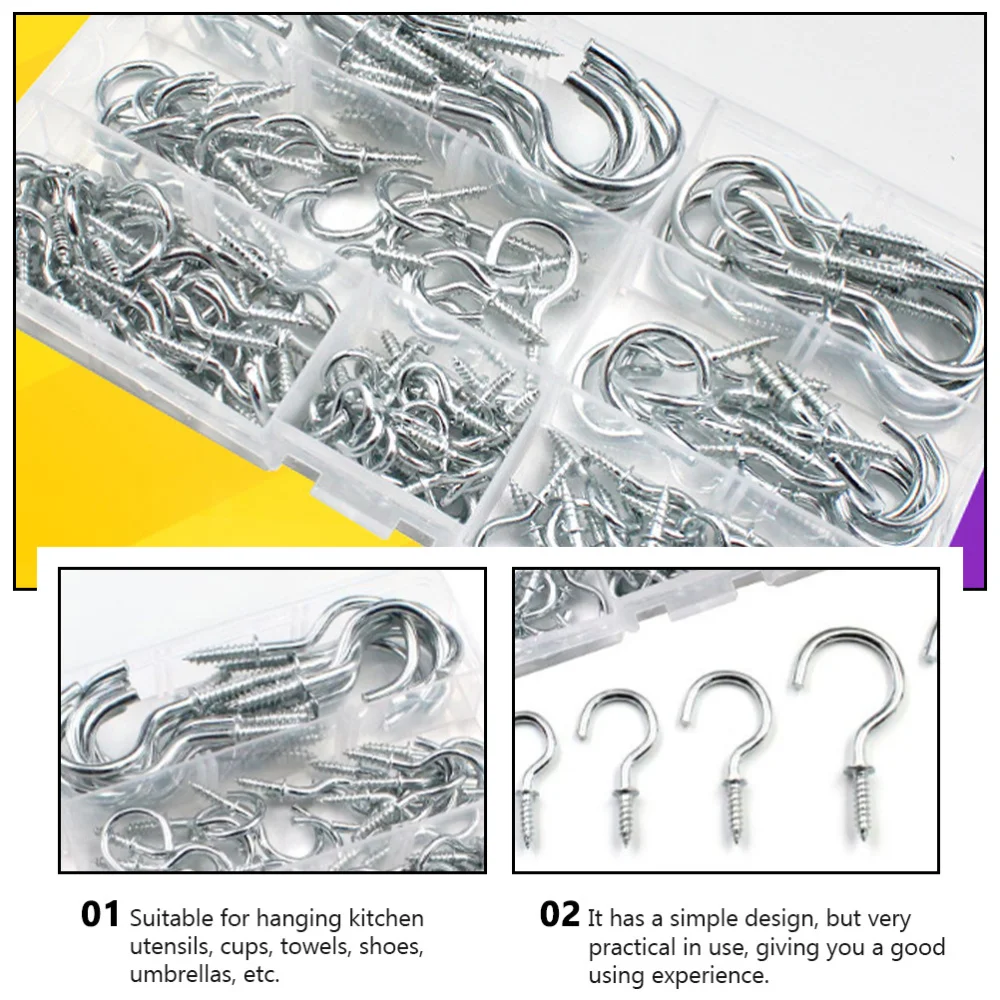 01 Suitable for hanging kitchen utensils, cups, towels, shoes, umbrellas, etc.

02 It has a simple design, but very practical in use, giving you a good using experience.