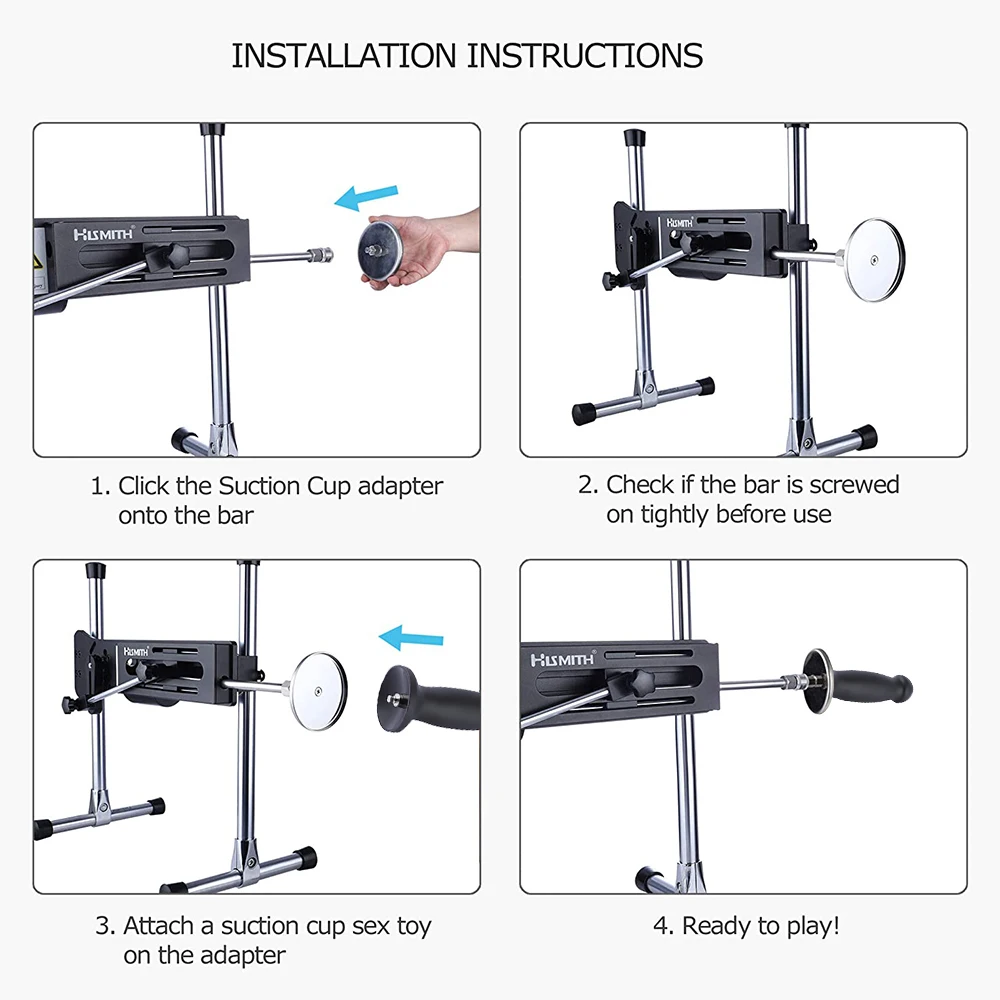 INSTALLATION INSTRUCTIONS

HISMITH

1. Click the Suction Cup adapter onto the bar

HISMITH

2. Check if the bar is screwed on tightly before use

HISMITH

3. Attach a suction cup sex toy on the adapter

HISMITH

4. Ready to play!