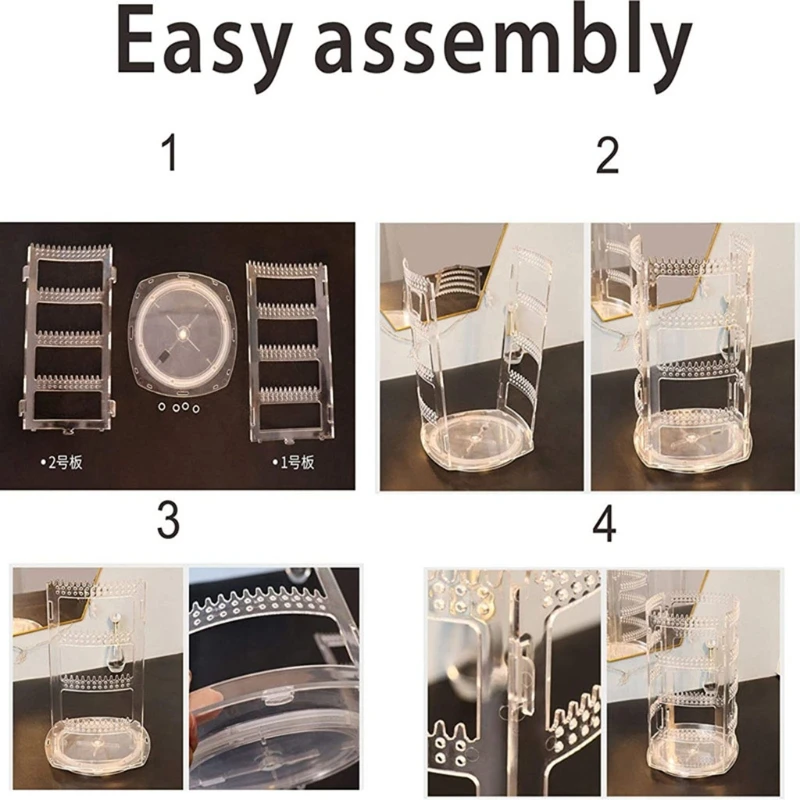 Easy assembly

1

2

•2号板

•1号板

3

4