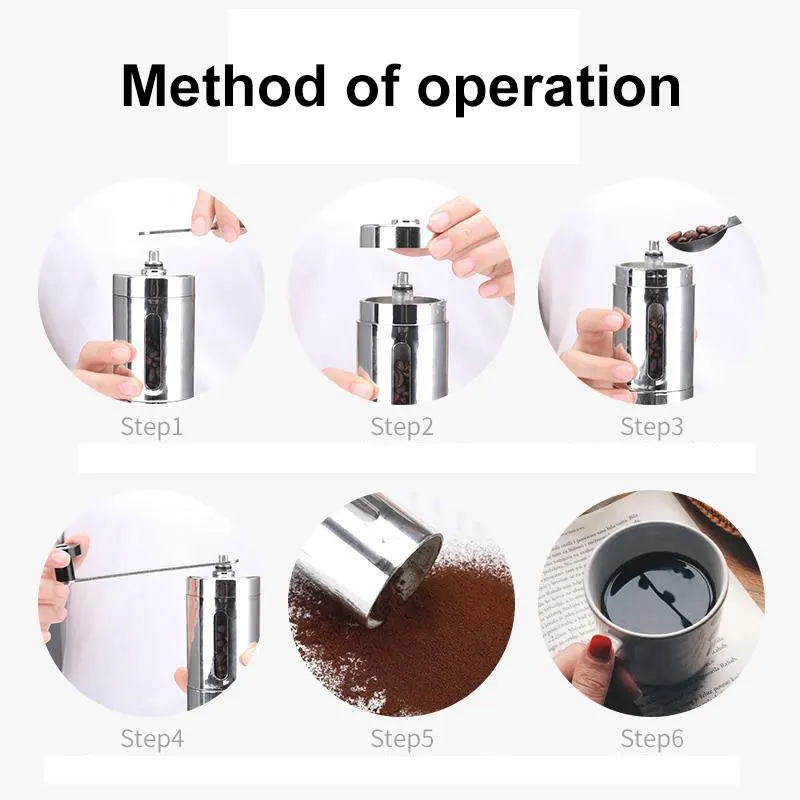 Method of operation

Step1

Step2

Step3

Step4

Step5

Step6