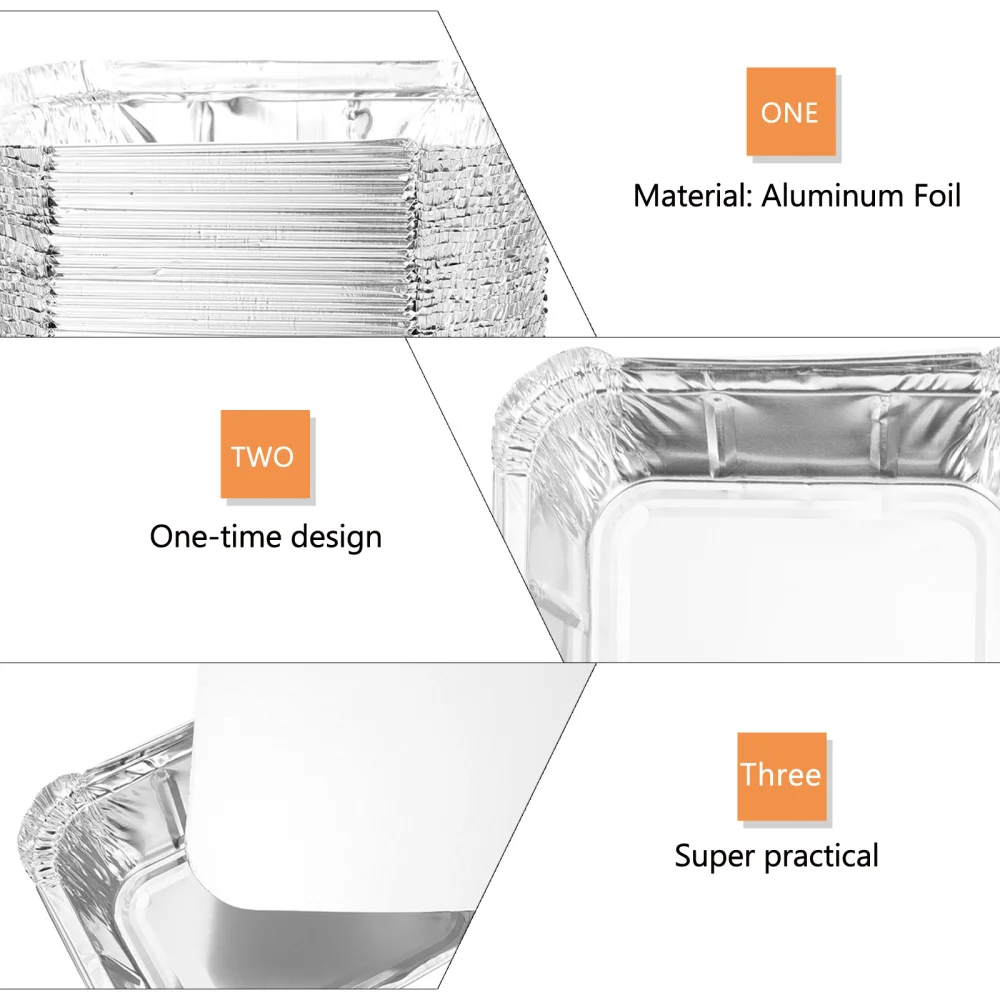 ONE

Material: Aluminum Foil

TWO

One-time design

Three

Super practical