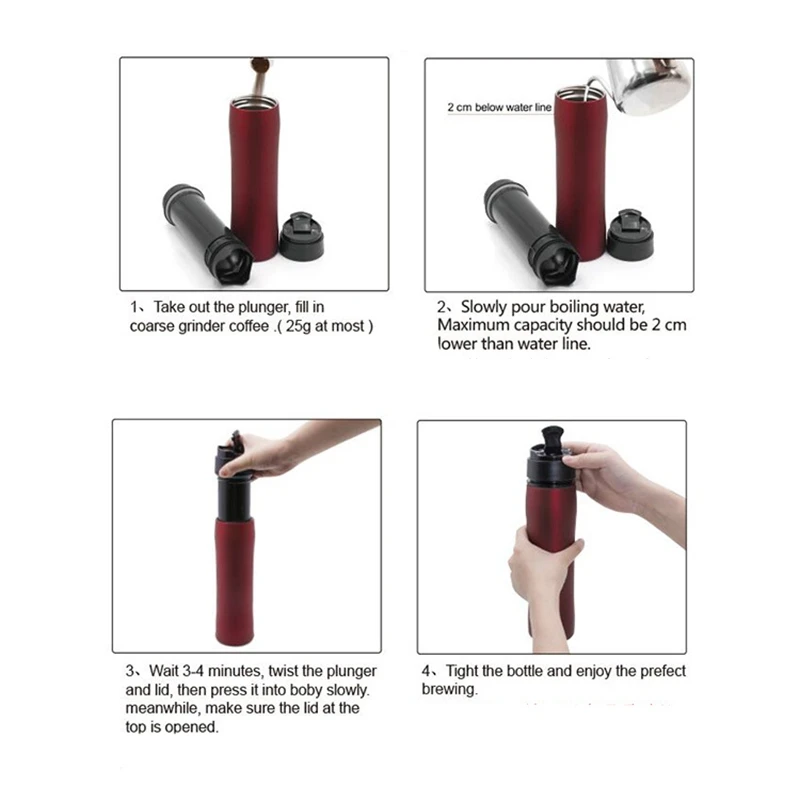 1、Take out the plunger, fill in coarse grinder coffee .( 25g at most )

2 cm below water line

2、Slowly pour boiling water, Maximum capacity should be 2 cm lower than water line.

3、Wait 3-4 minutes, twist the plunger and lid, then press it into boby slowly. meanwhile, make sure the lid at the top is opened.

4、Tight the bottle and enjoy the prefect brewing.