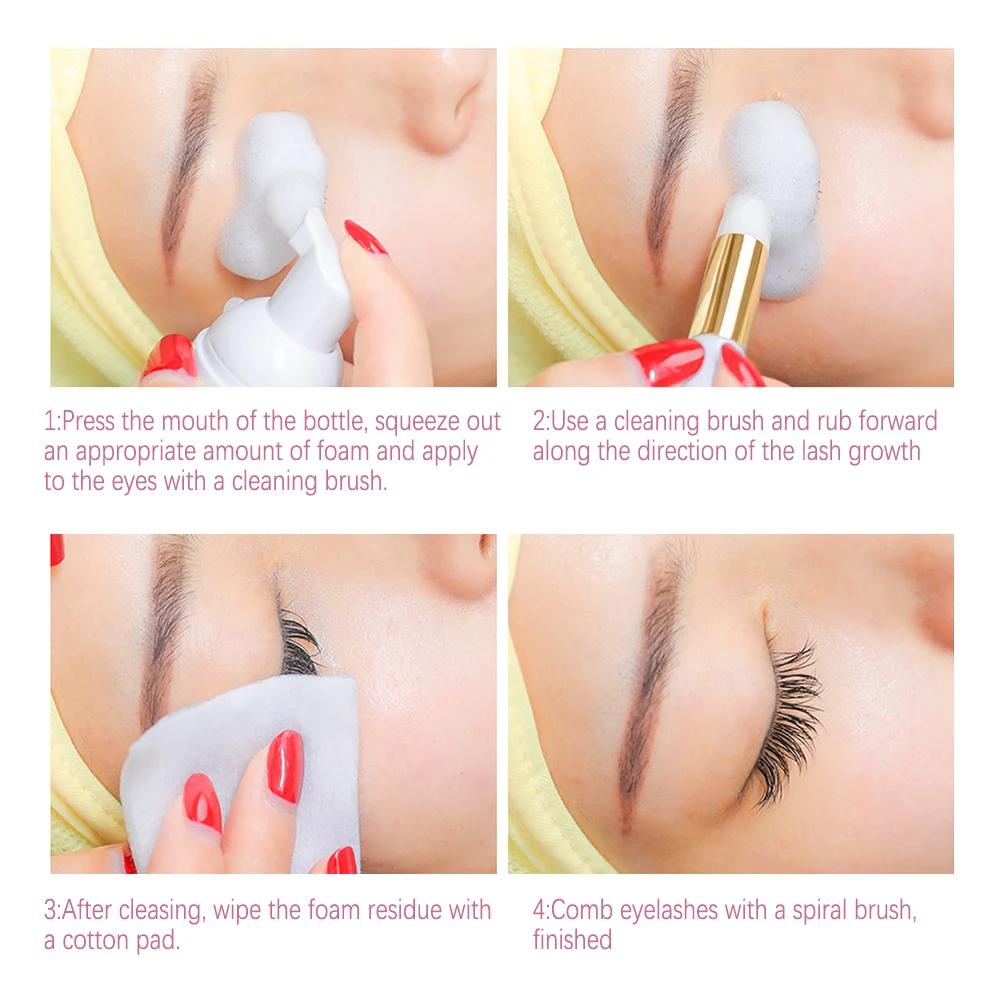 1:Press the mouth of the bottle, squeeze out an appropriate amount of foam and apply to the eyes with a cleaning brush.

2:Use a cleaning brush and rub forward along the direction of the lash growth

3:After cleasing, wipe the foam residue with a cotton pad.

4:Comb eyelashes with a spiral brush, finished