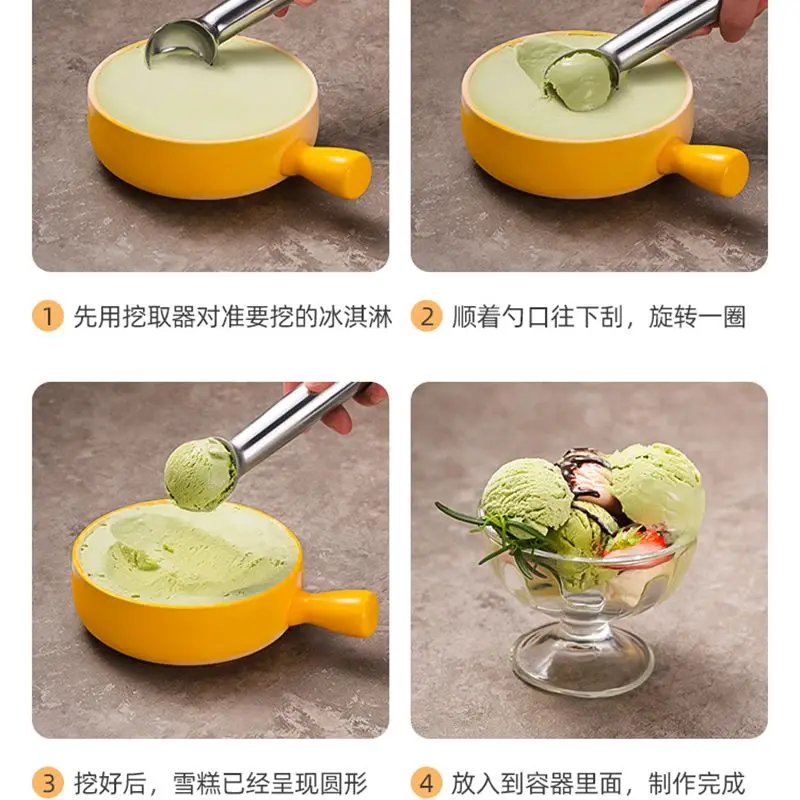 1 先用挖取器对准要挖的冰淇淋

2 顺着勺口往下刮，旋转一圈

3 挖好后，雪糕已经呈现圆形

4 放入到容器里面，制作完成