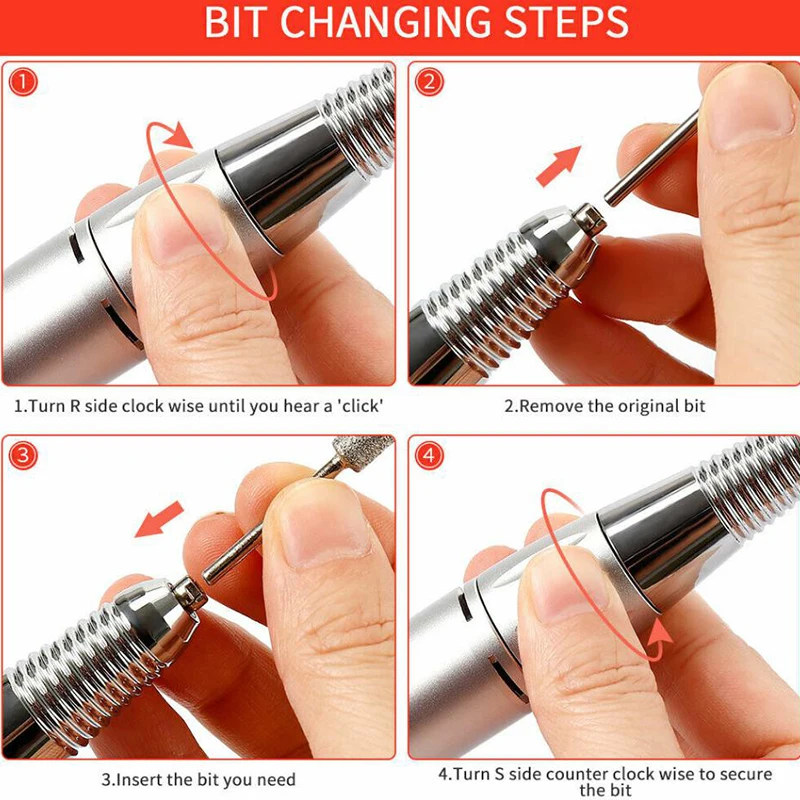 BIT CHANGING STEPS

1

1.Turn R side clock wise until you hear a 'click'

2

2.Remove the original bit

3

3.Insert the bit you need

4

4.Turn S side counter clock wise to secure the bit