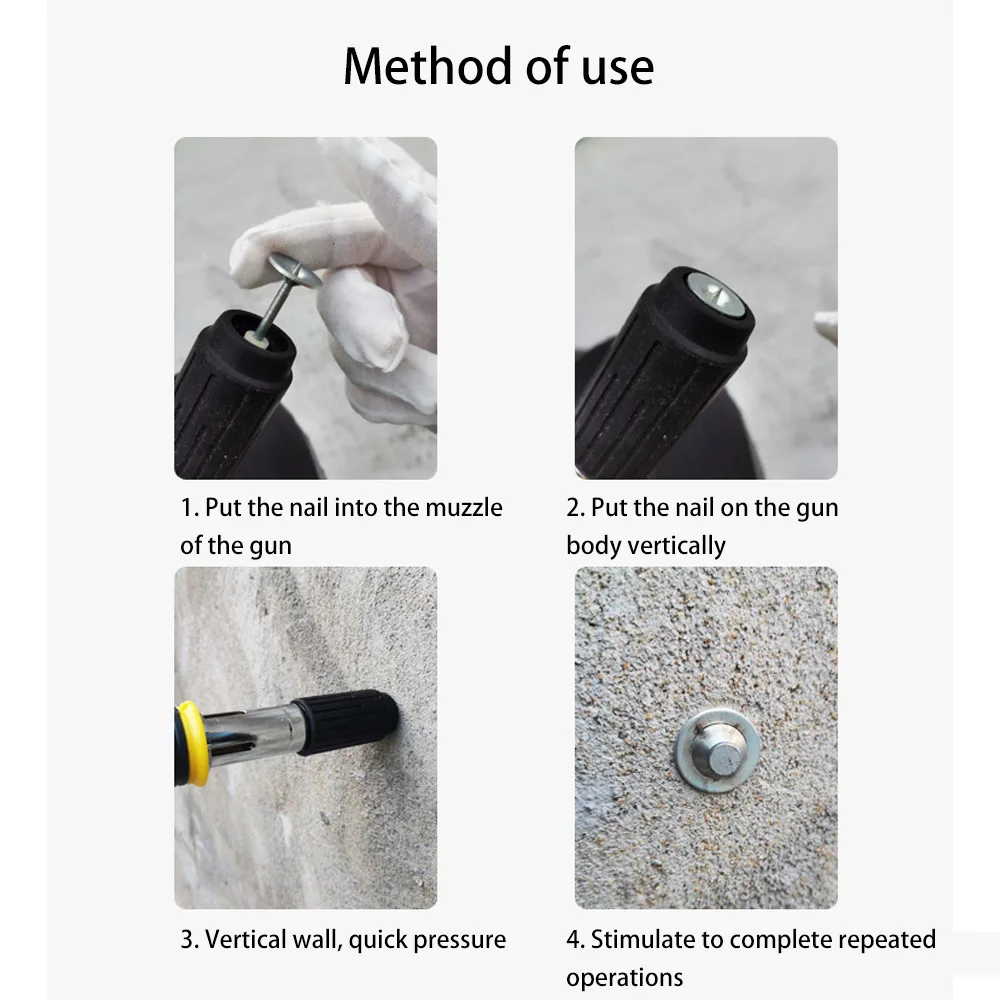 Method of use

1. Put the nail into the muzzle of the gun

2. Put the nail on the gun body vertically

3. Vertical wall, quick pressure

4. Stimulate to complete repeated operations