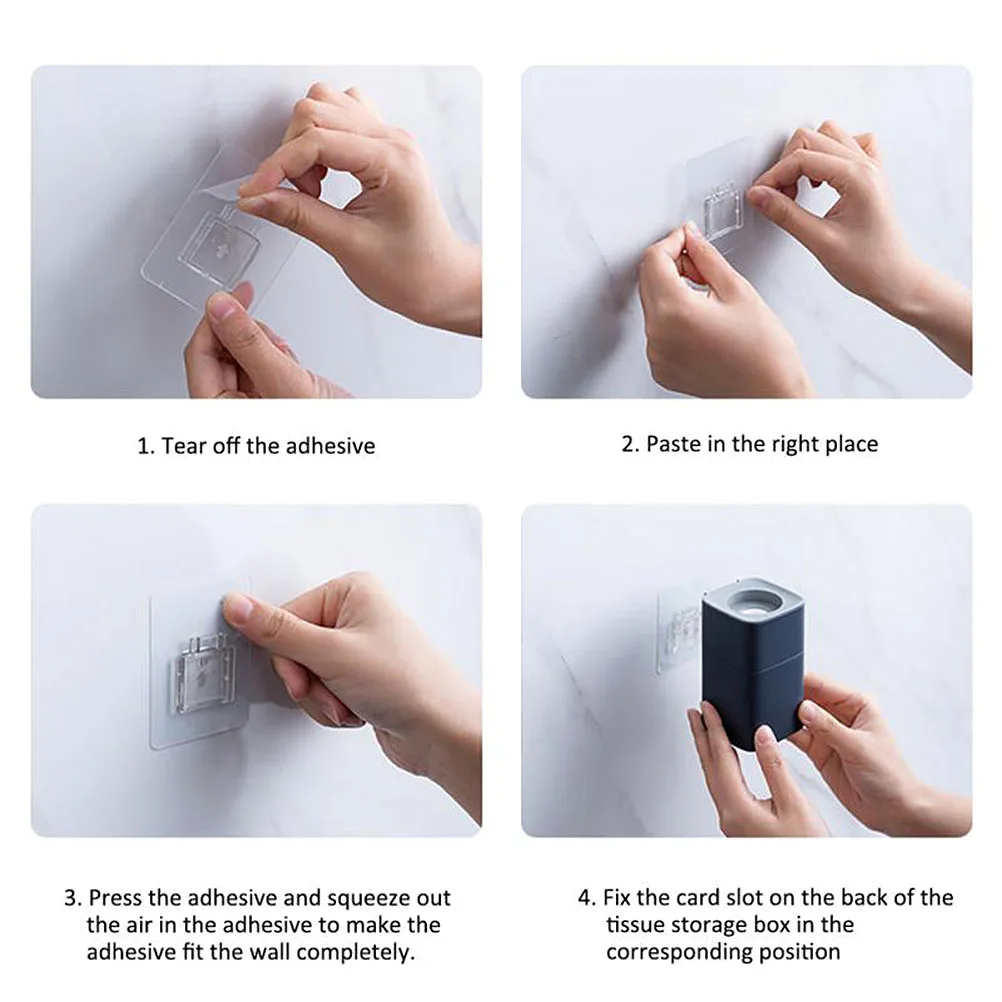 1. Tear off the adhesive

2. Paste in the right place

3. Press the adhesive and squeeze out the air in the adhesive to make the adhesive fit the wall completely.

4. Fix the card slot on the back of the tissue storage box in the corresponding position