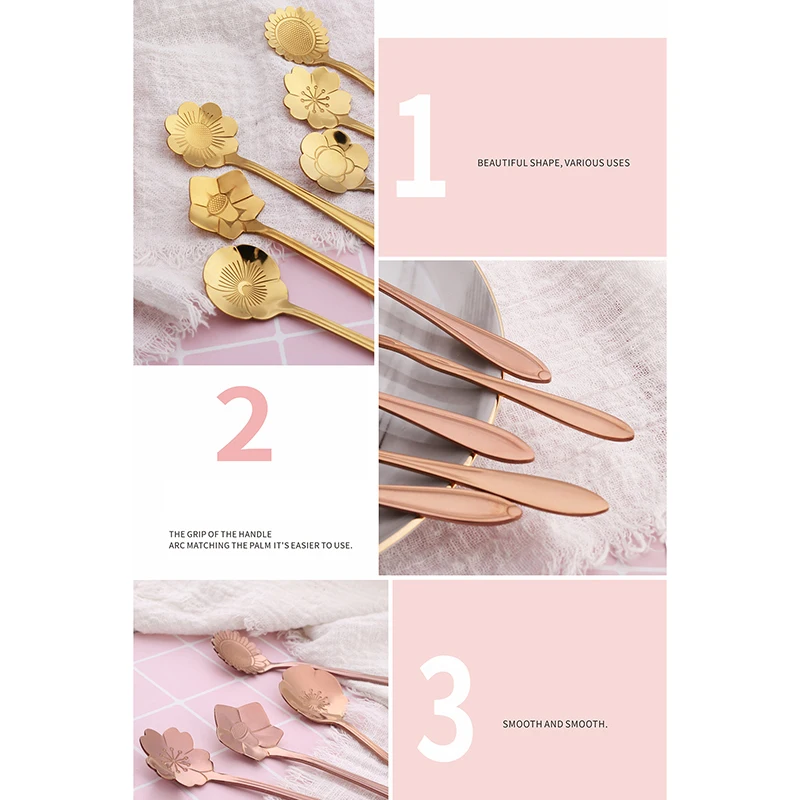 1

BEAUTIFUL SHAPE, VARIOUS USES

2

THE GRIP OF THE HANDLE ARC MATCHING THE PALM IT'S EASIER TO USE.

3

SMOOTH AND SMOOTH.