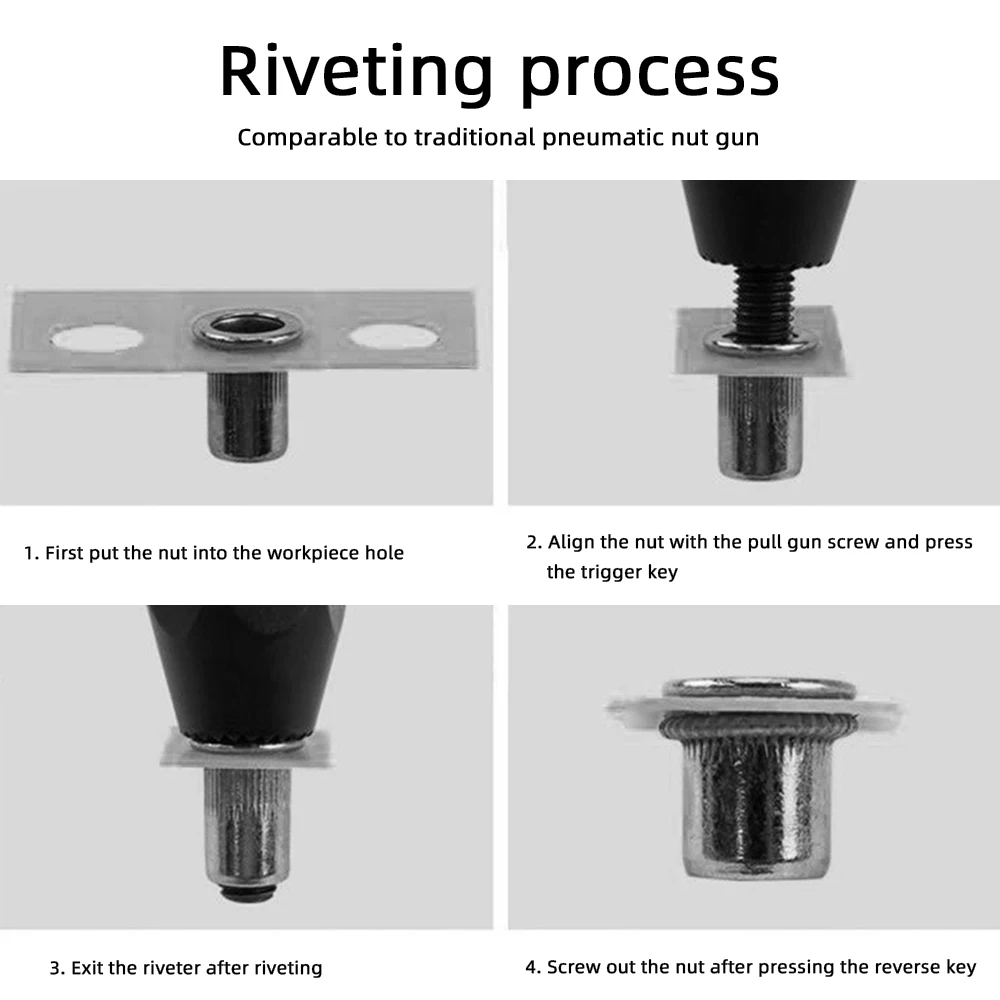 Riveting process

Comparable to traditional pneumatic nut gun

1. First put the nut into the workpiece hole

2. Align the nut with the pull gun screw and press the trigger key

3. Exit the riveter after riveting

4. Screw out the nut after pressing the reverse key