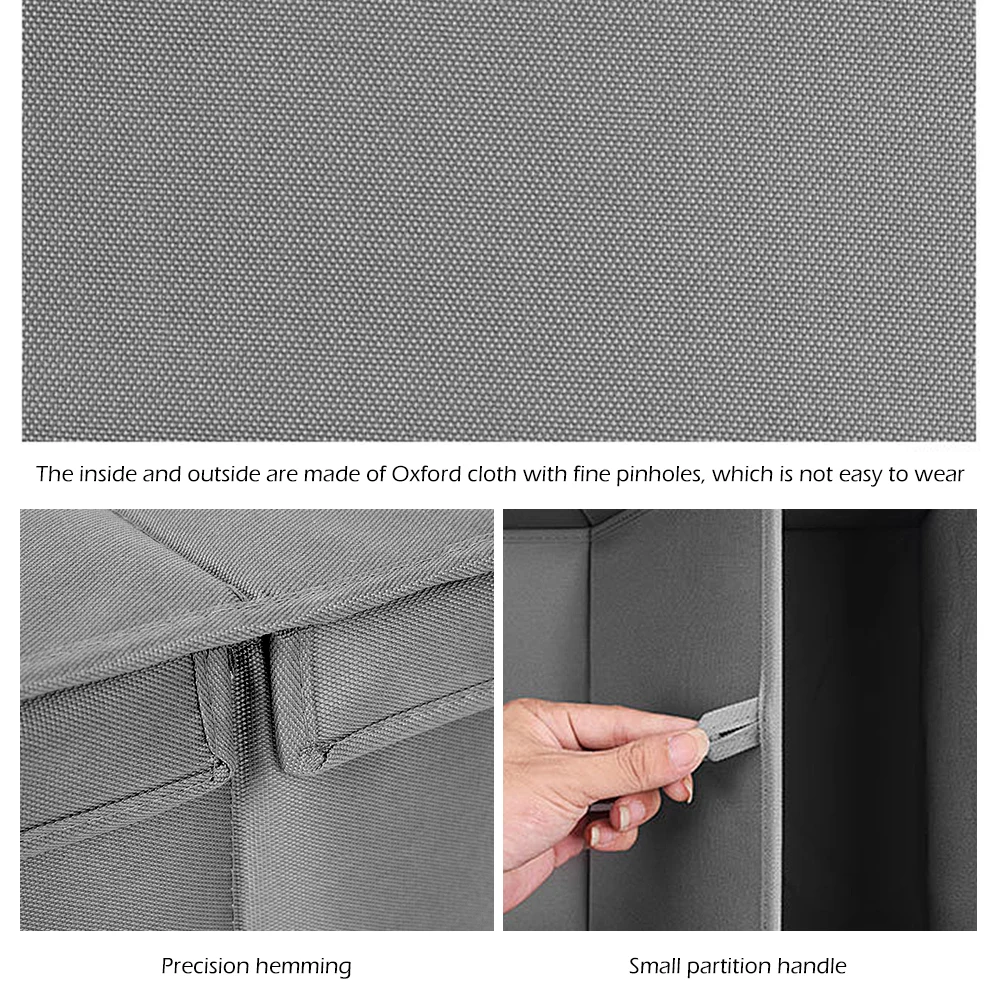 The inside and outside are made of Oxford cloth with fine pinholes, which is not easy to wear

Precision hemming

Small partition handle