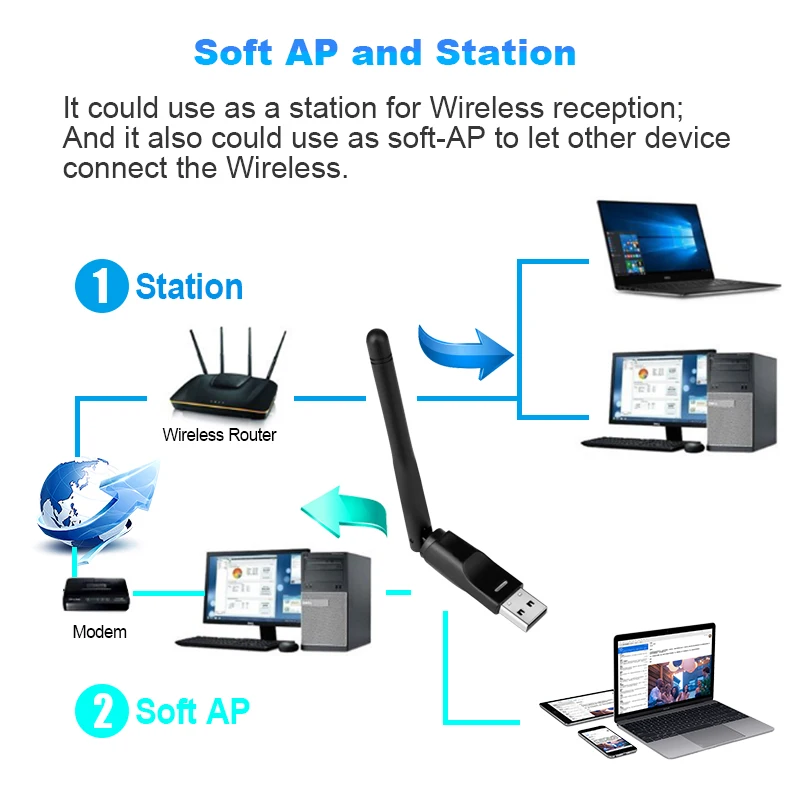 Soft AP and Station

It could use as a station for Wireless reception; And it also could use as soft-AP to let other device connect the Wireless.

1 Station

Wireless Router

Modem

2 Soft AP