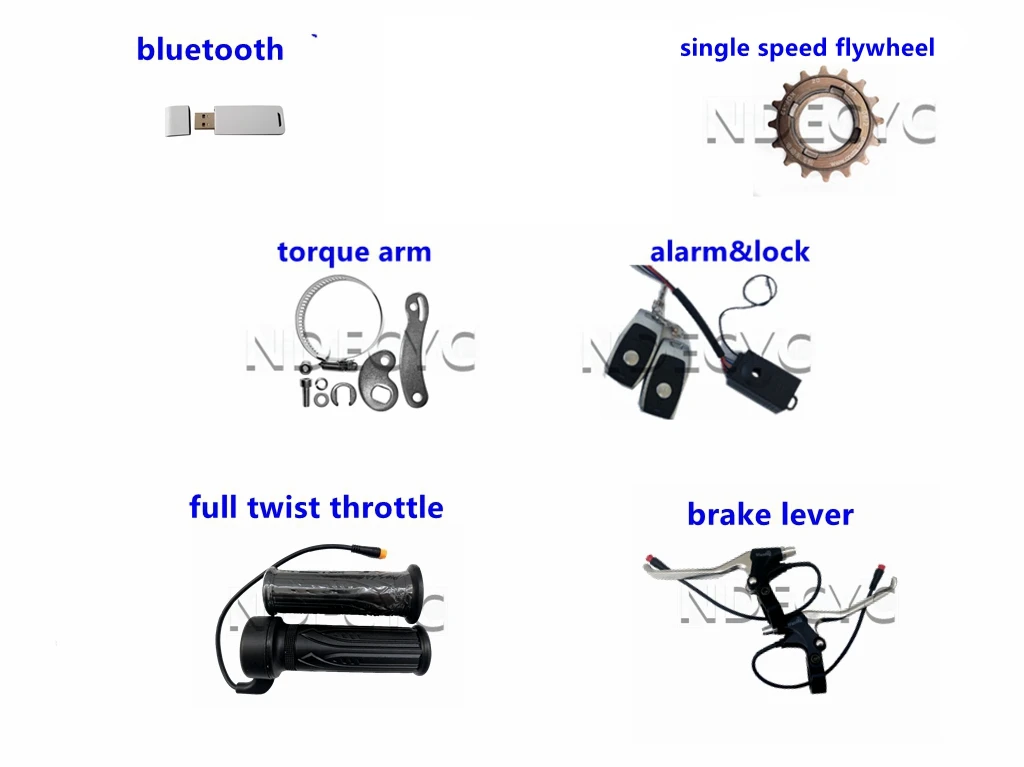 bluetooth

single speed flywheel

NBECYC

torque arm

NBECYC

alarm&lock

NBECYC

full twist throttle

NBECYC

brake lever

NBECYC