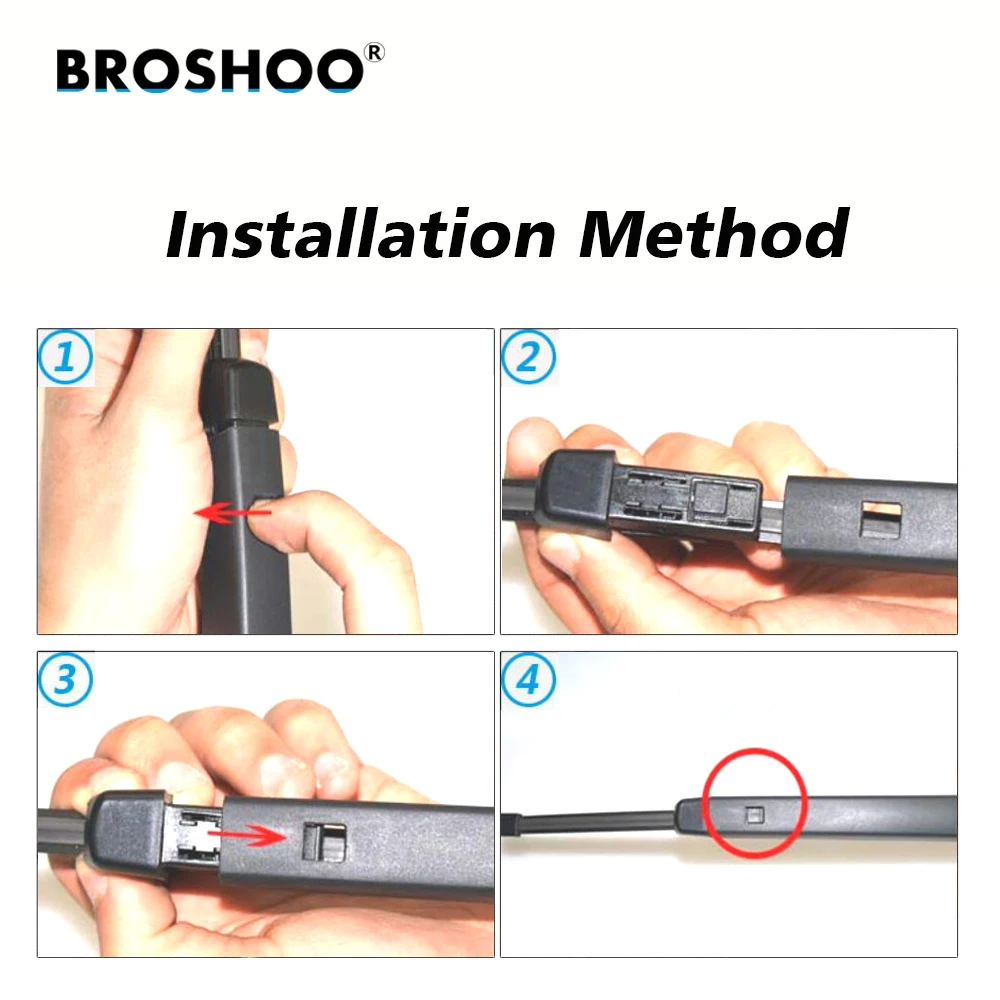 BROSHOO®

Installation Method

1

2

3

4