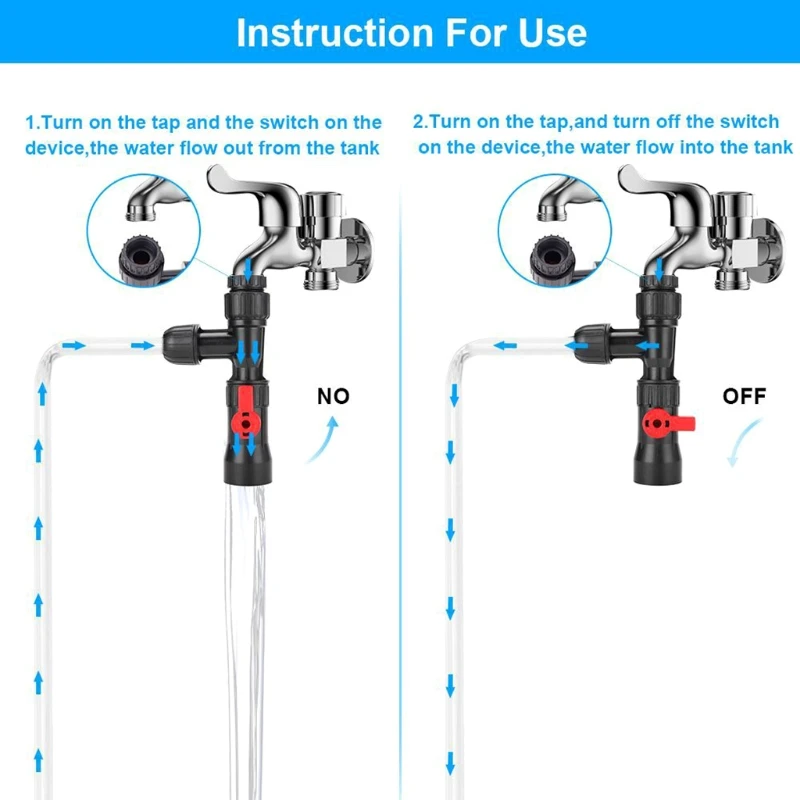 Instruction For Use

1.Turn on the tap and the switch on the device,the water flow out from the tank

NO

2.Turn on the tap,and turn off the switch on the device,the water flow into the tank

OFF