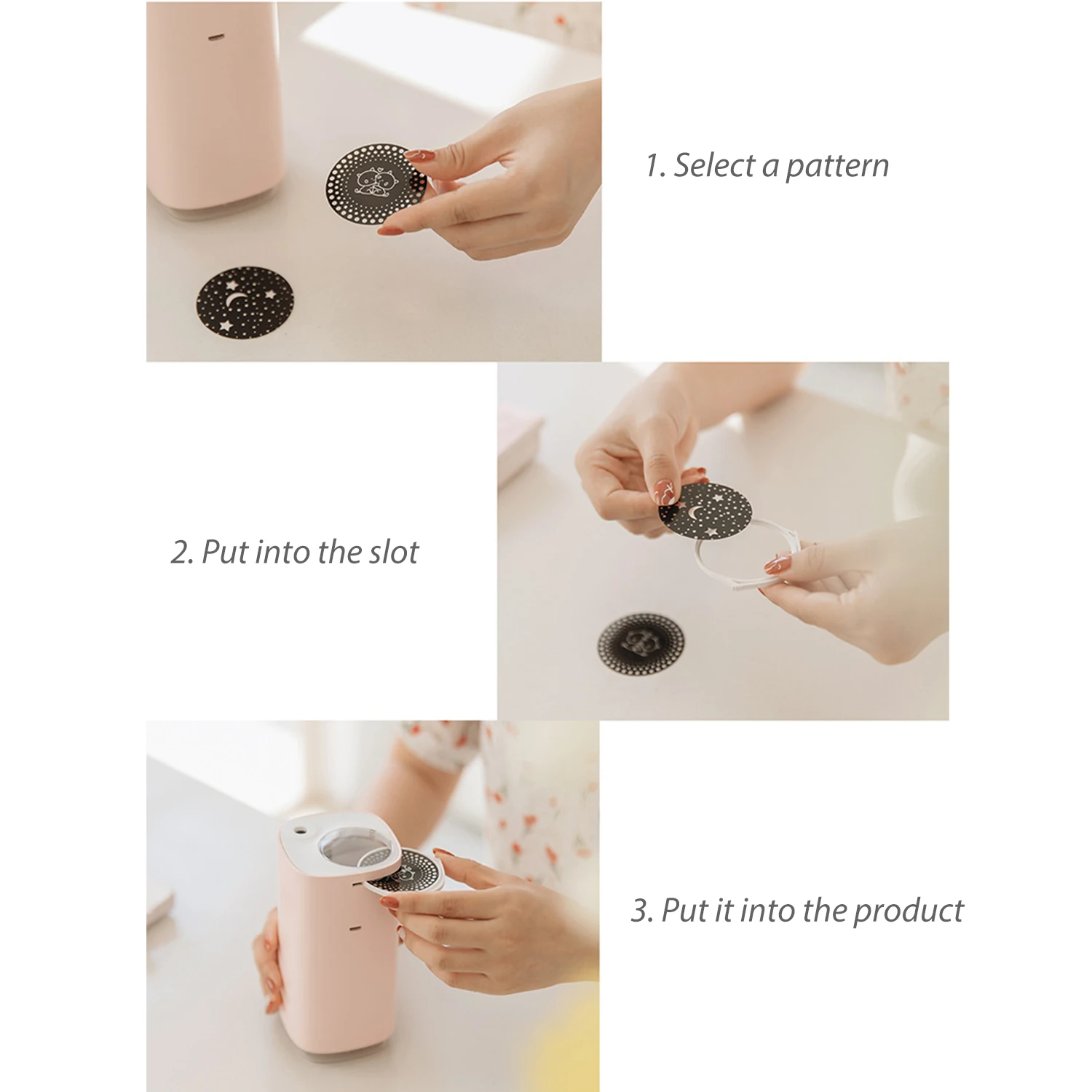 1. Select a pattern

2. Put into the slot

3. Put it into the product