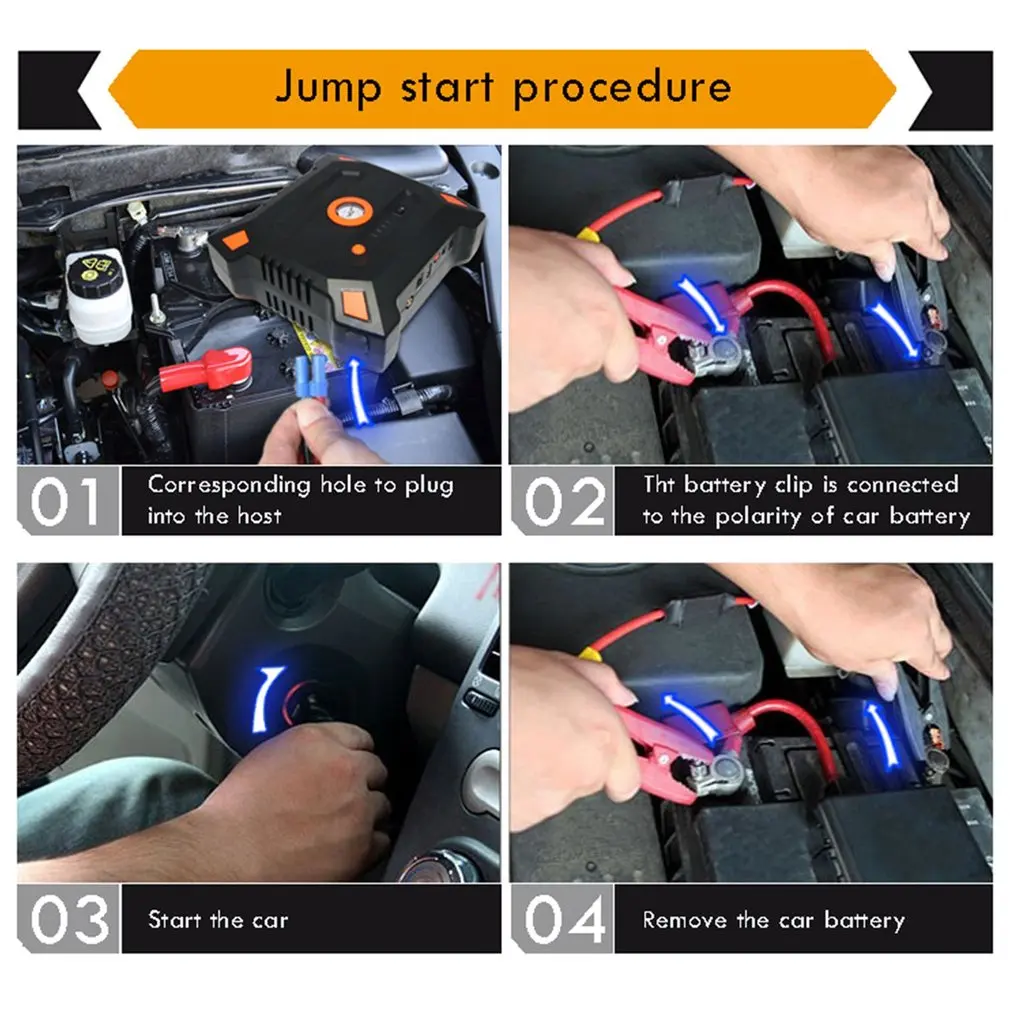 Jump start procedure

01 Corresponding hole to plug into the host

02 Tht battery clip is connected to the polarity of car battery

03 Start the car

04 Remove the car battery