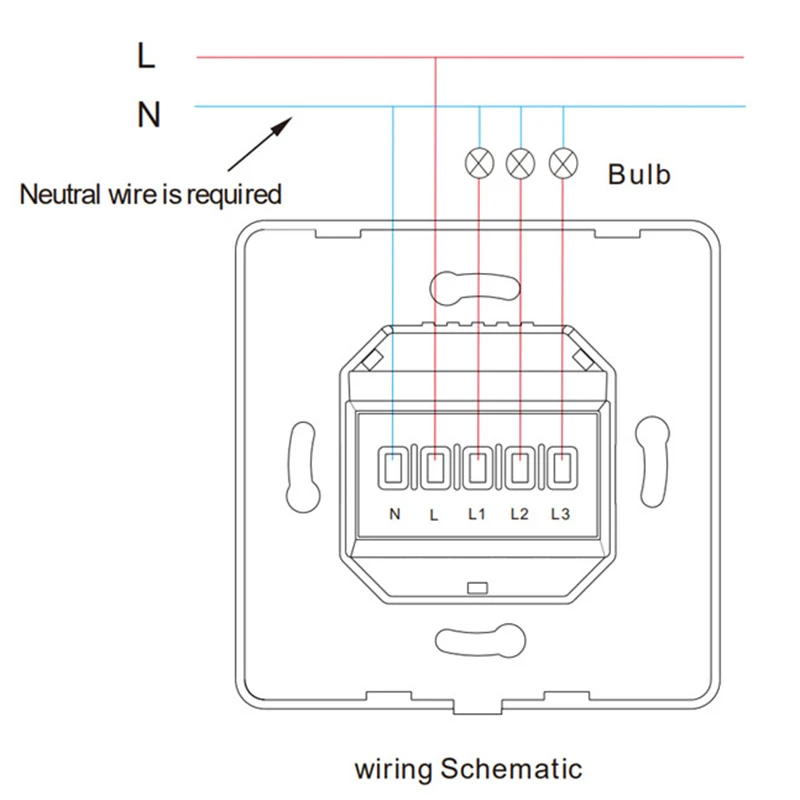 L

N

Neutral wire is required

Bulb

N L L1 L2 L3

wiring Schematic