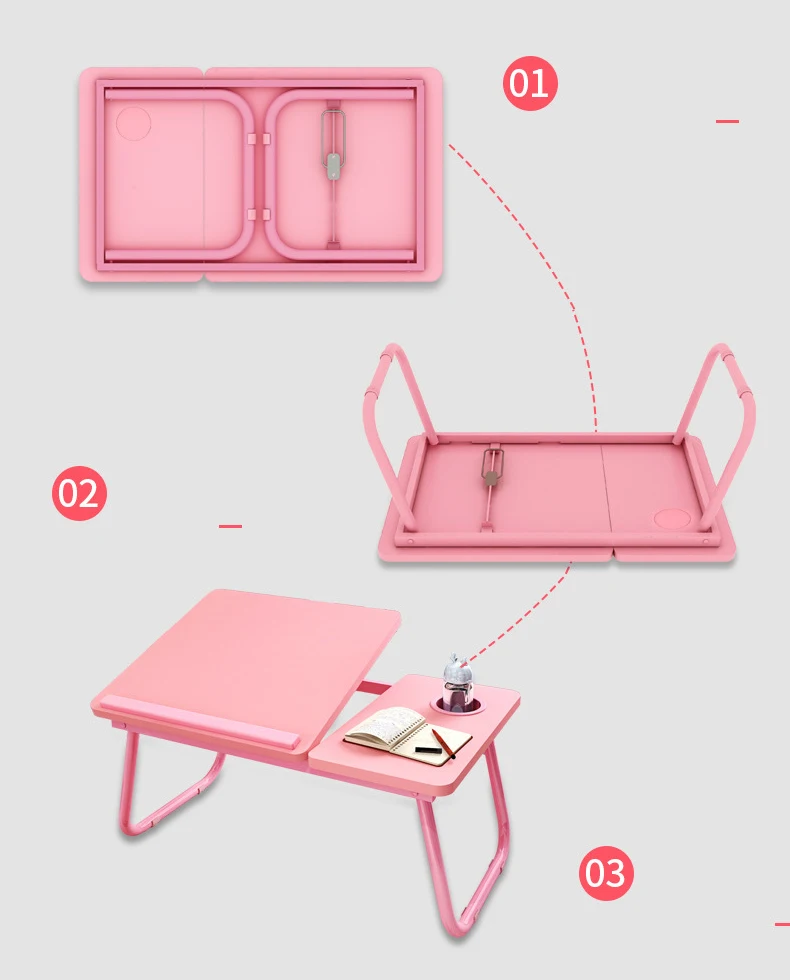 01

02

03