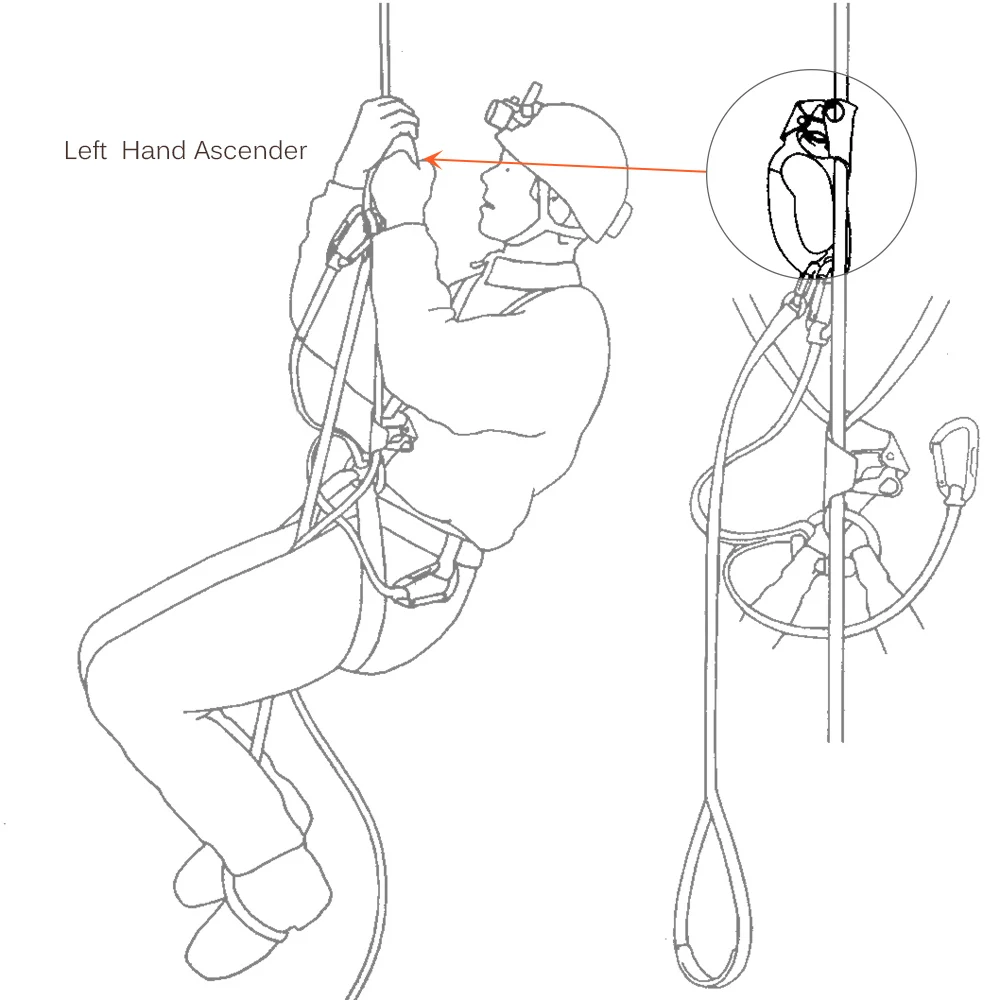 Left Hand Ascender